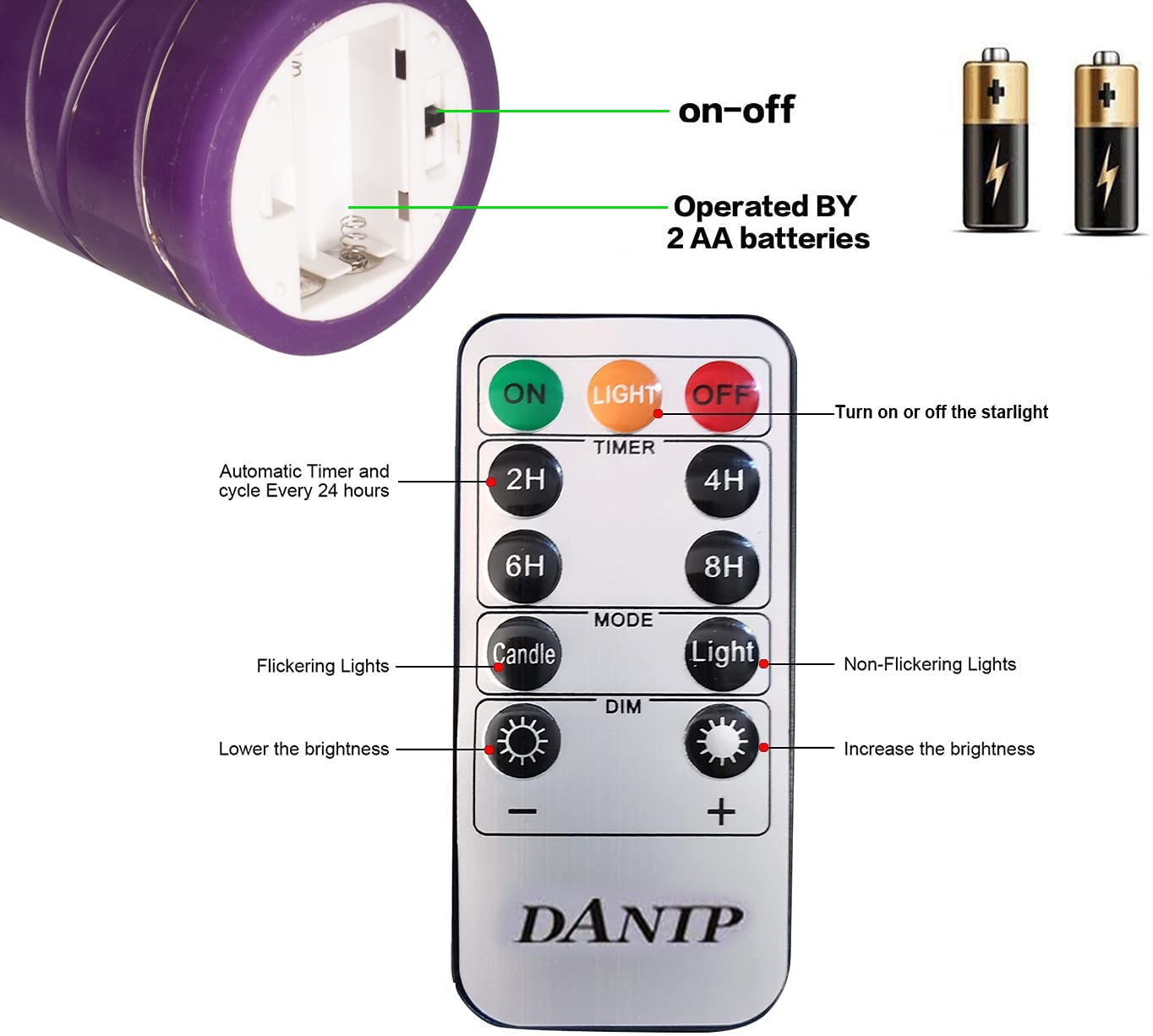 on-off

Operated BY 2 AA batteries

ON LIGHT OFF

Turn on or off the starlight

TIMER

Automatic Timer and cycle Every 24 hours

2H 4H

6H 8H

MODE

Flickering Lights

Candle Light

Non-Flickering Lights

DIM

Lower the brightness

Increase the brightness

− +

DANIP