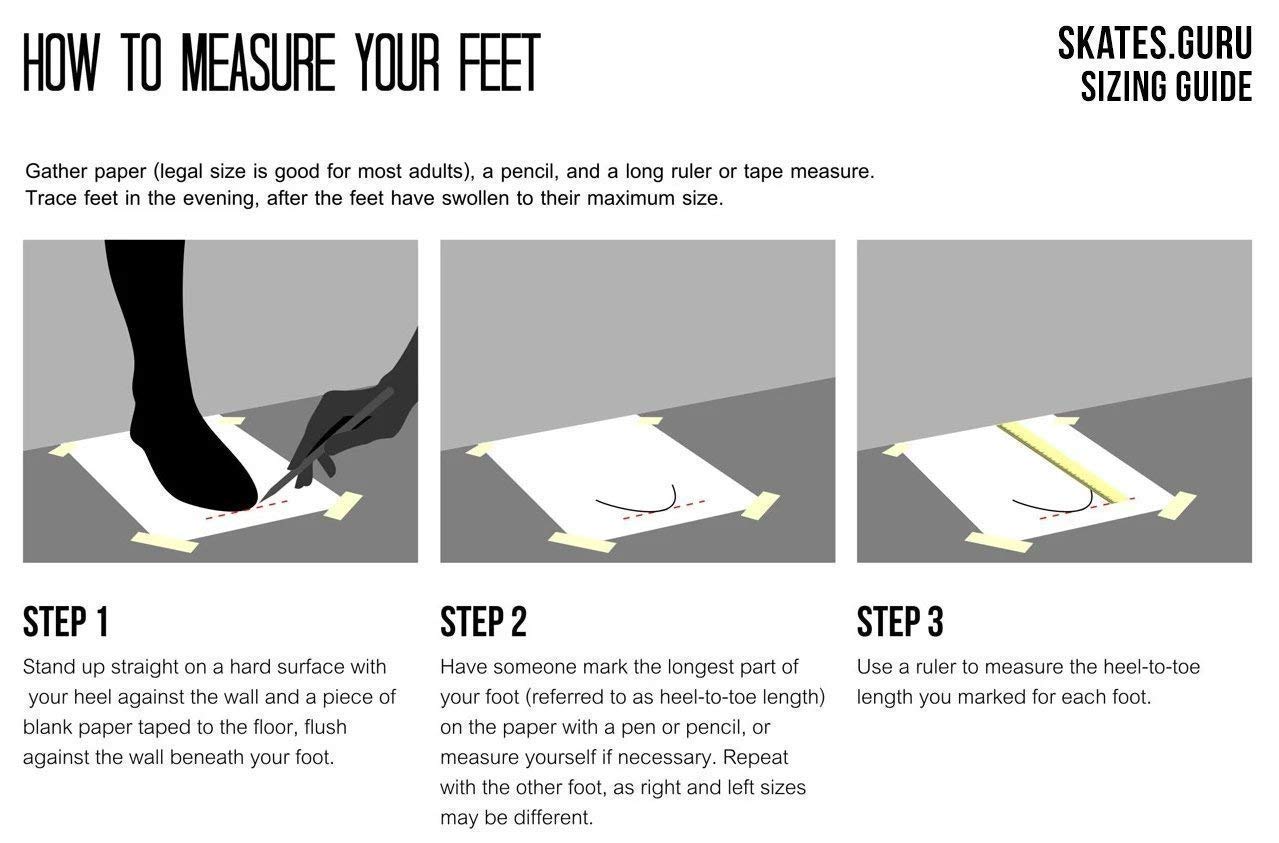 HOW TO MEASURE YOUR FEET

SKATES.GURU
SIZING GUIDE

Gather paper (legal size is good for most adults), a pencil, and a long ruler or tape measure. Trace feet in the evening, after the feet have swollen to their maximum size.

STEP 1
Stand up straight on a hard surface with your heel against the wall and a piece of blank paper taped to the floor, flush against the wall beneath your foot.

STEP 2
Have someone mark the longest part of your foot (referred to as heel-to-toe length) on the paper with a pen or pencil, or measure yourself if necessary. Repeat with the other foot, as right and left sizes may be different.

STEP 3
Use a ruler to measure the heel-to-toe length you marked for each foot.