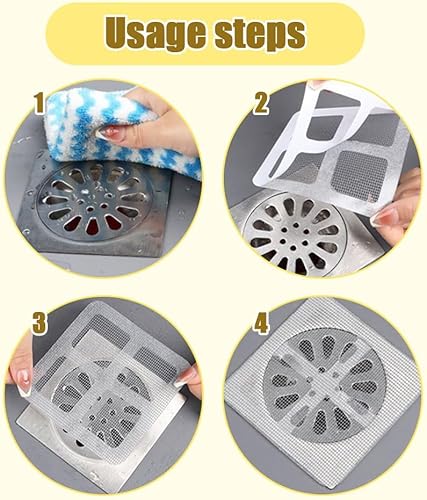 Usage steps

1

2

3

4