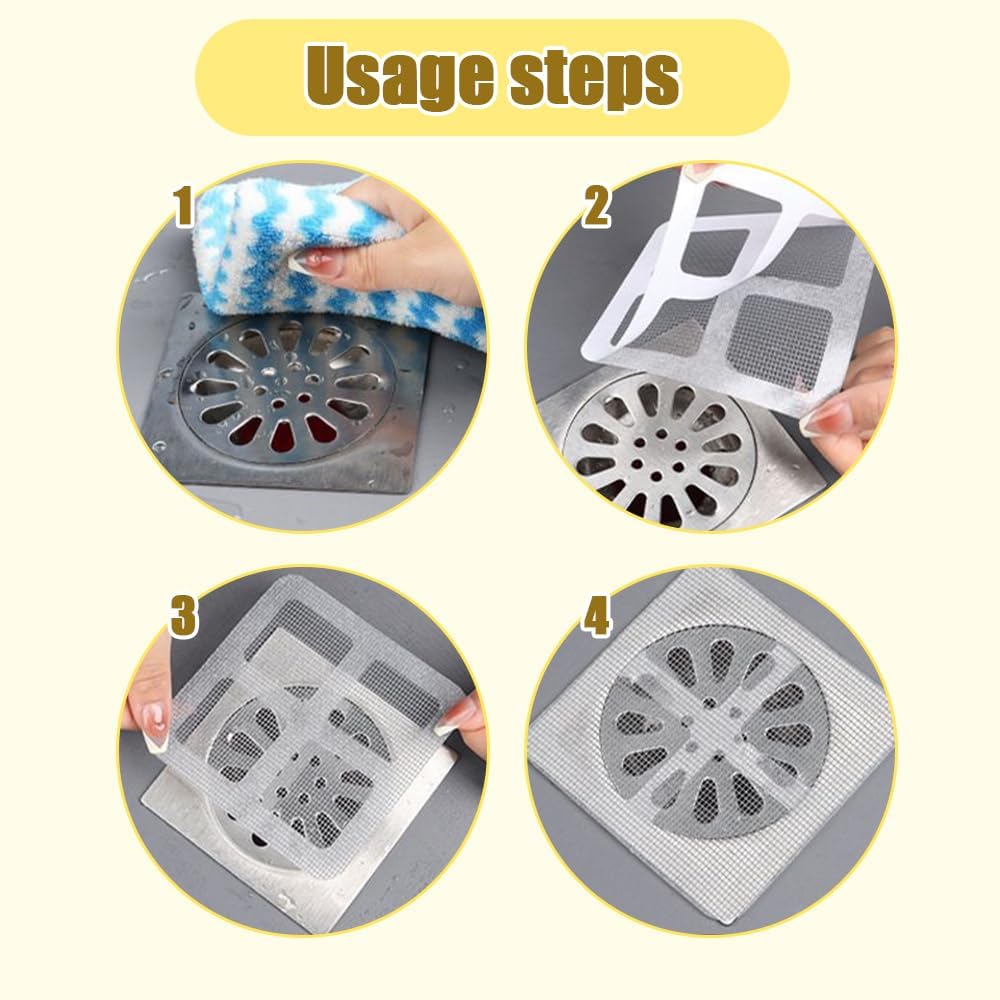 Usage steps

1

2

3

4