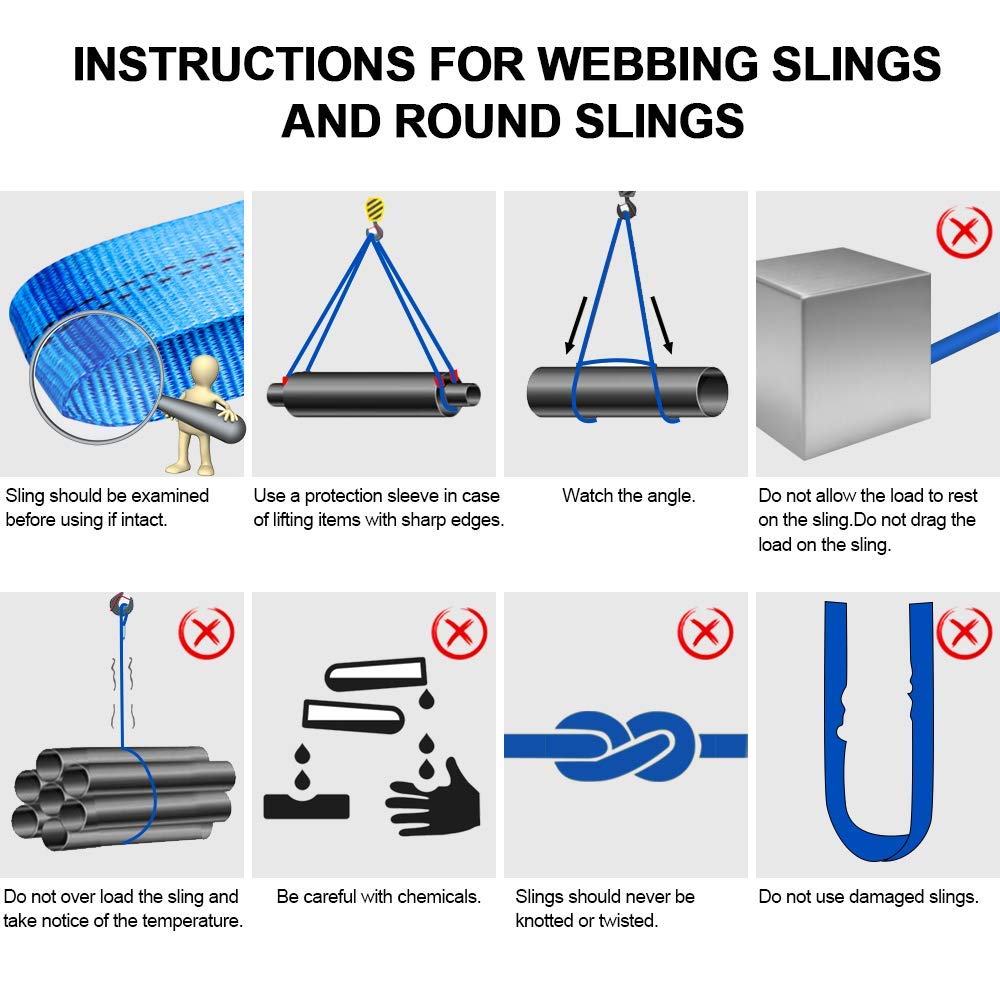 INSTRUCTIONS FOR WEBBING SLINGS AND ROUND SLINGS

Sling should be examined before using if intact.

Use a protection sleeve in case of lifting items with sharp edges.

Watch the angle.

Do not allow the load to rest on the sling.Do not drag the load on the sling.

Do not over load the sling and take notice of the temperature.

Be careful with chemicals.

Slings should never be knotted or twisted.

Do not use damaged slings.