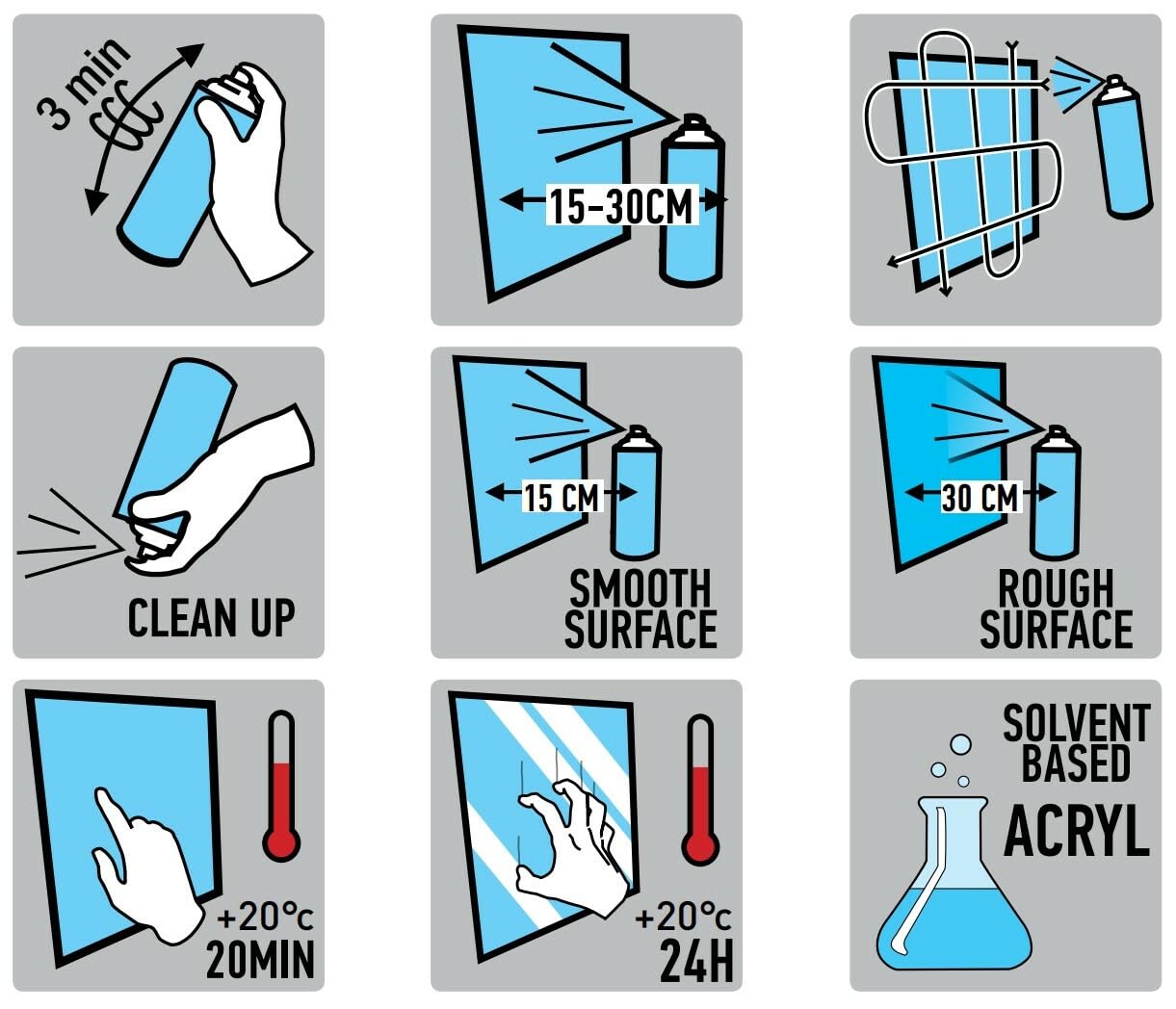 3 min

15-30CM

CLEAN UP

15 CM

SMOOTH SURFACE

30 CM

ROUGH SURFACE

+20°c
20MIN

+20°c
24H

SOLVENT BASED
ACRYL