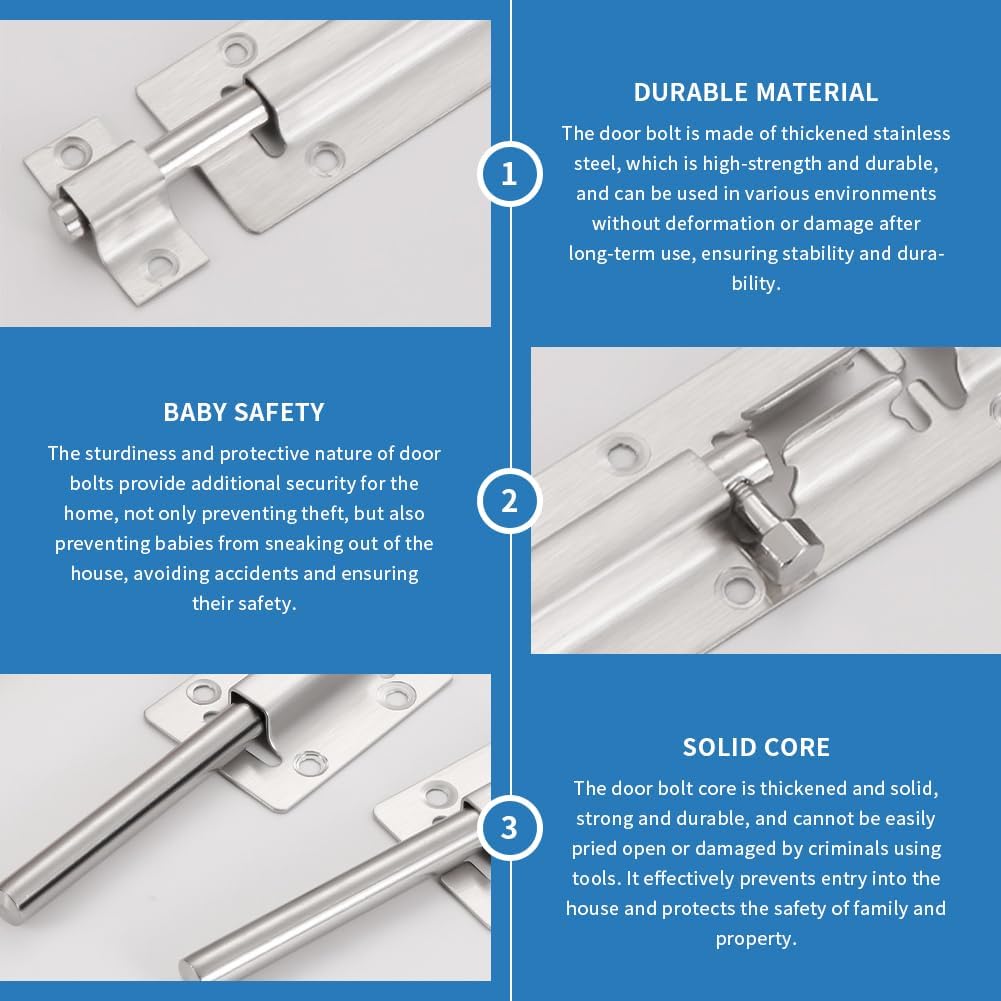 1

DURABLE MATERIAL

The door bolt is made of thickened stainless steel, which is high-strength and durable, and can be used in various environments without deformation or damage after long-term use, ensuring stability and durability.

BABY SAFETY

The sturdiness and protective nature of door bolts provide additional security for the home, not only preventing theft, but also preventing babies from sneaking out of the house, avoiding accidents and ensuring their safety.

2

3

SOLID CORE

The door bolt core is thickened and solid, strong and durable, and cannot be easily pried open or damaged by criminals using tools. It effectively prevents entry into the house and protects the safety of family and property.