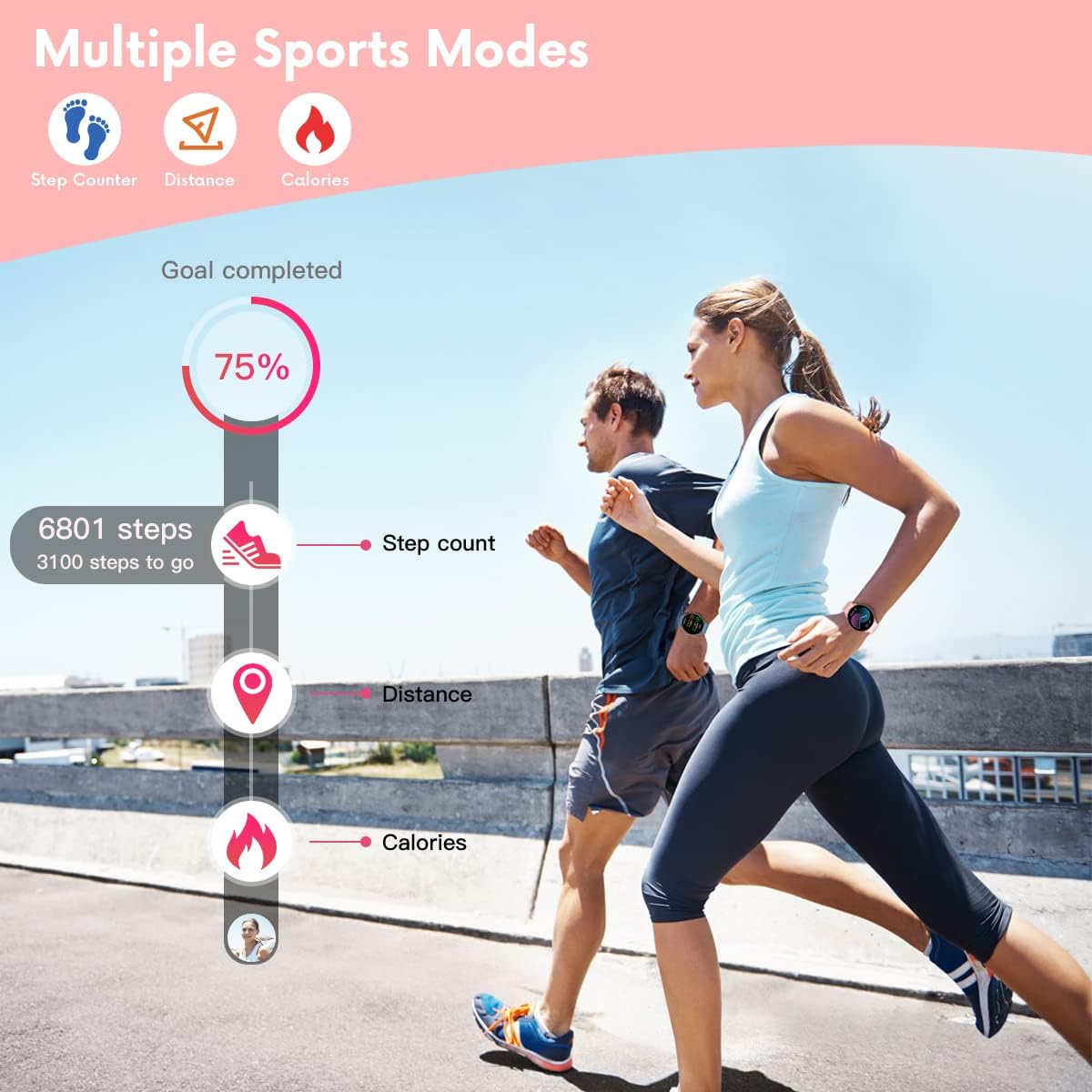 Multiple Sports Modes

Step Counter

Distance

Calories

Goal completed

75%

6801 steps
3100 steps to go

Step count

Distance

Calories