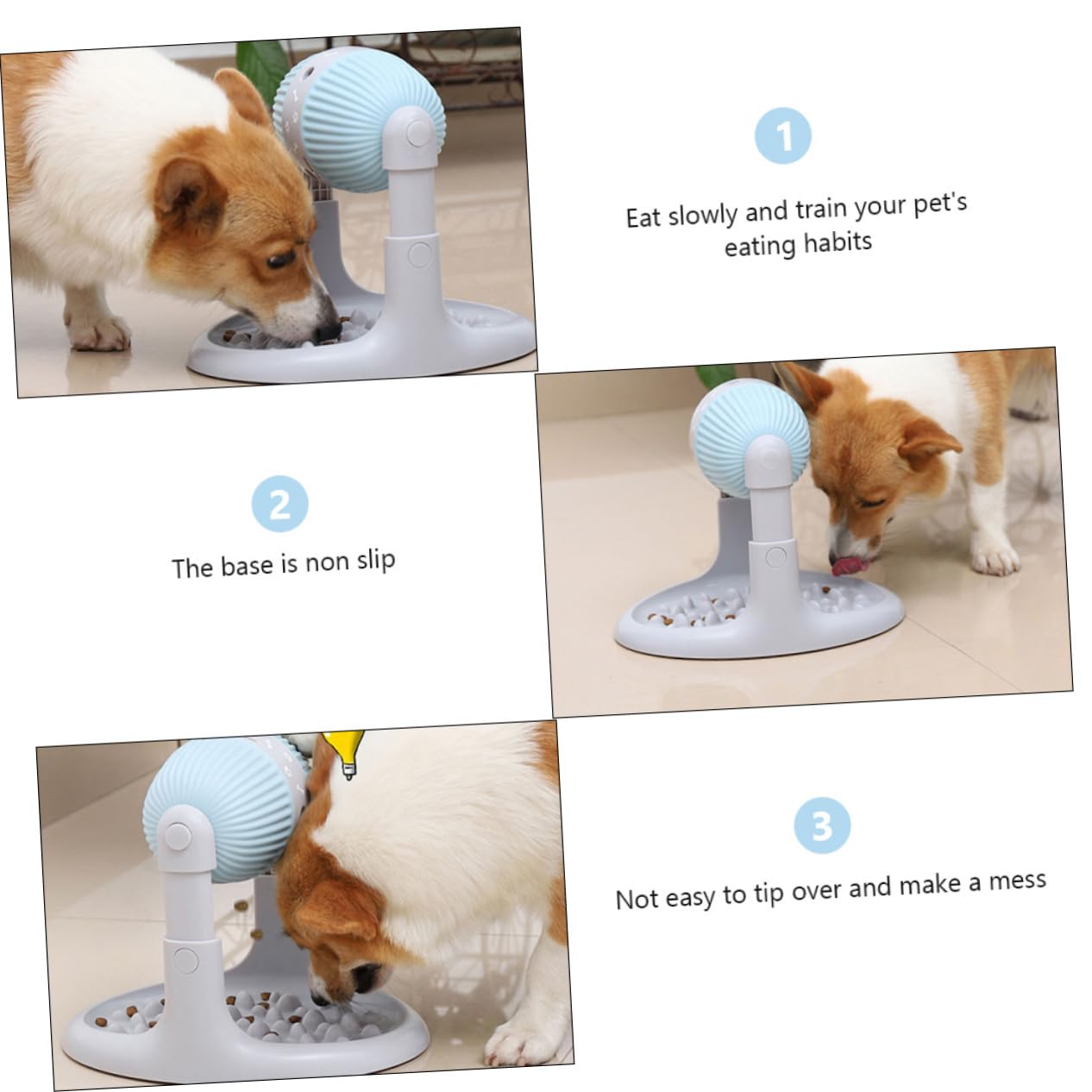 1

Eat slowly and train your pet's eating habits

2

The base is non slip

3

Not easy to tip over and make a mess