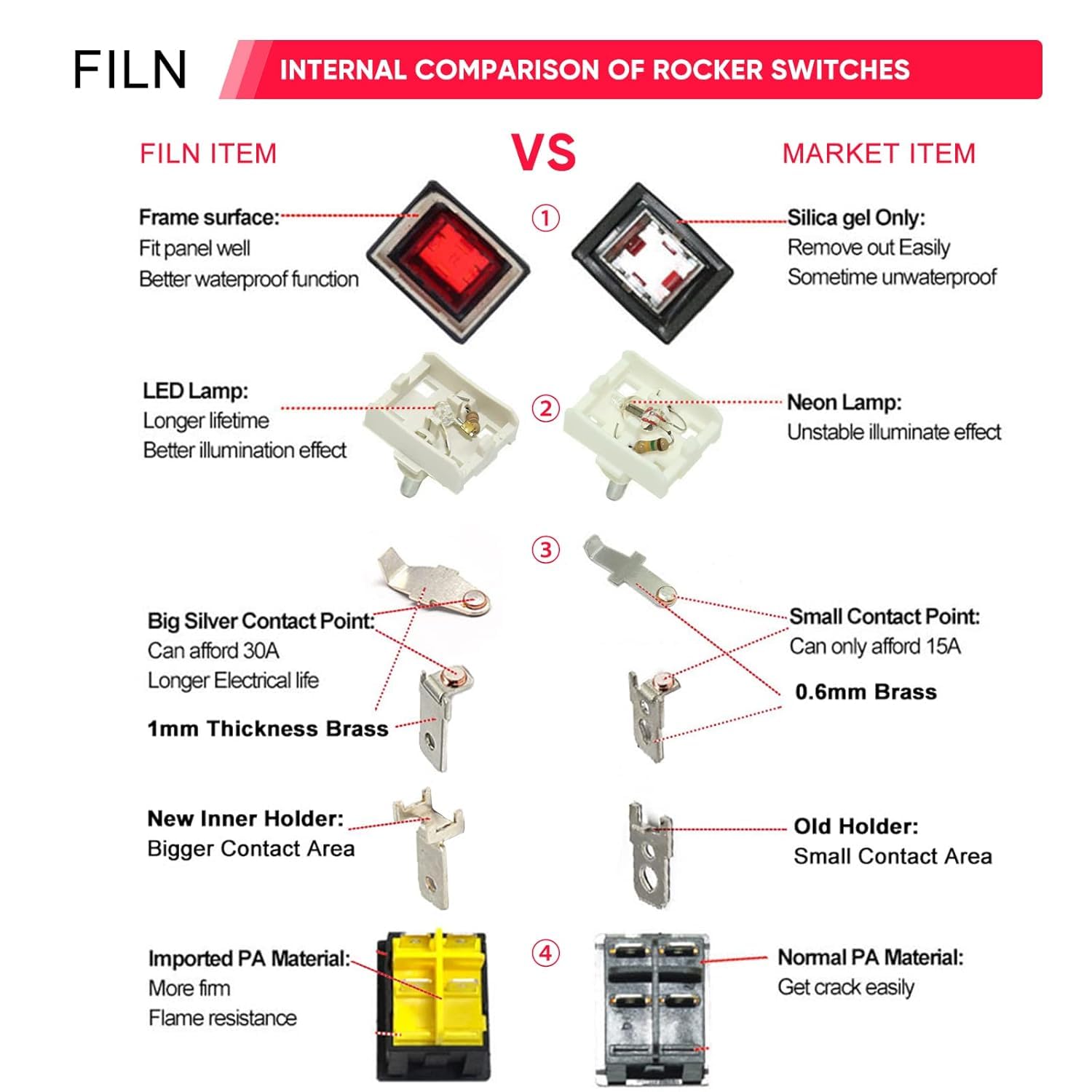 FILN

INTERNAL COMPARISON OF ROCKER SWITCHES

FILN ITEM

VS

MARKET ITEM

Frame surface:
Fit panel well
Better waterproof function

①

Silica gel Only:
Remove out Easily
Sometime unwaterproof

LED Lamp:
Longer lifetime
Better illumination effect

②

Neon Lamp:
Unstable illuminate effect

③

Big Silver Contact Point:
Can afford 30A
Longer Electrical life

1mm Thickness Brass

Small Contact Point:
Can only afford 15A

0.6mm Brass

New Inner Holder:
Bigger Contact Area

Old Holder:
Small Contact Area

Imported PA Material:
More firm
Flame resistance

④

Normal PA Material:
Get crack easily