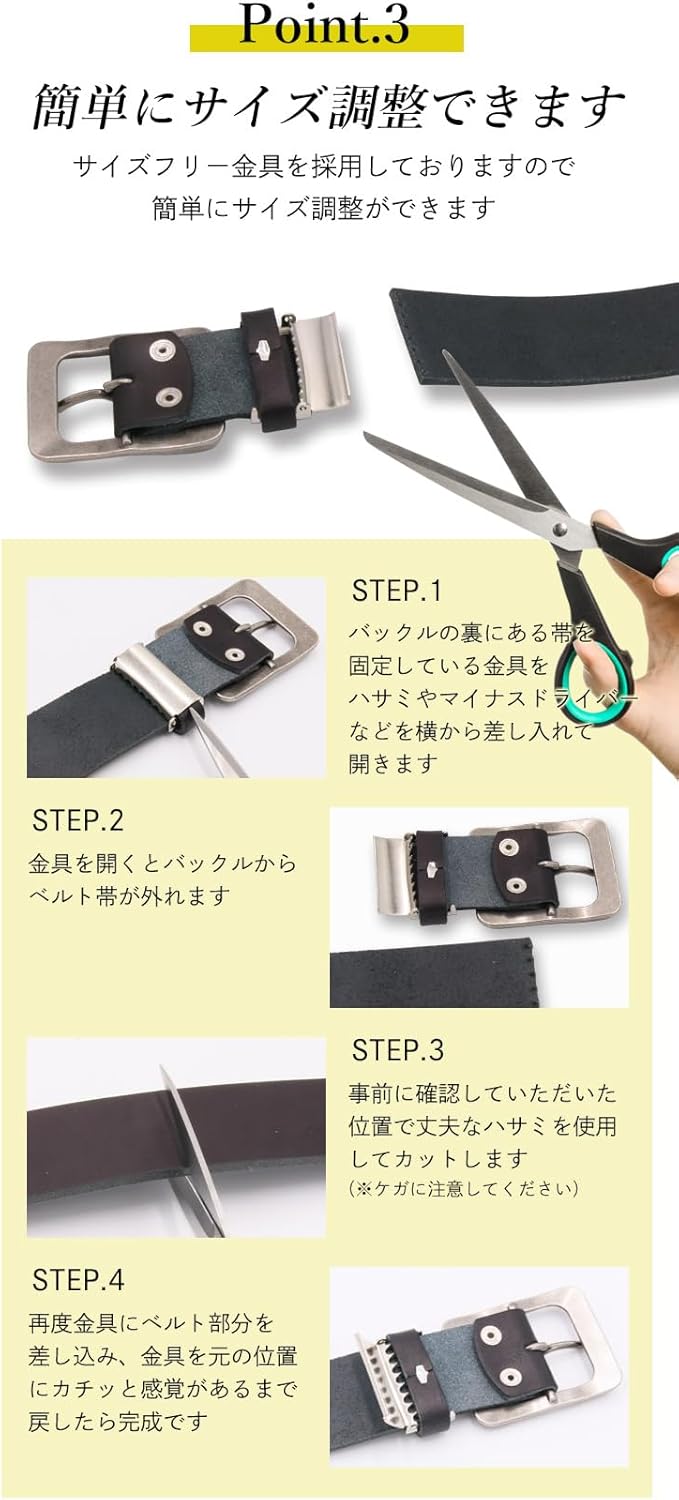 Point.3

簡単にサイズ調整できます

サイズフリー金具を採用しておりますので
簡単にサイズ調整ができます

STEP.1
バックルの裏にある帯を固定している金具をハサミやマイナスドライバーなどを横から差し入れて開きます

STEP.2
金具を開くとバックルからベルト帯が外れます

STEP.3
事前に確認していただいた位置で丈夫なハサミを使用してカットします
(※ケガに注意してください)

STEP.4
再度金具にベルト部分を差し込み、金具を元の位置にカチッと感覚があるまで戻したら完成です