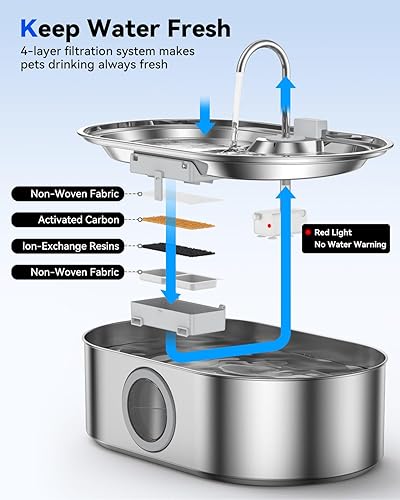 Keep Water Fresh

4-layer filtration system makes pets drinking always fresh

Non-Woven Fabric

Activated Carbon

Ion-Exchange Resins

Non-Woven Fabric

Red Light
No Water Warning