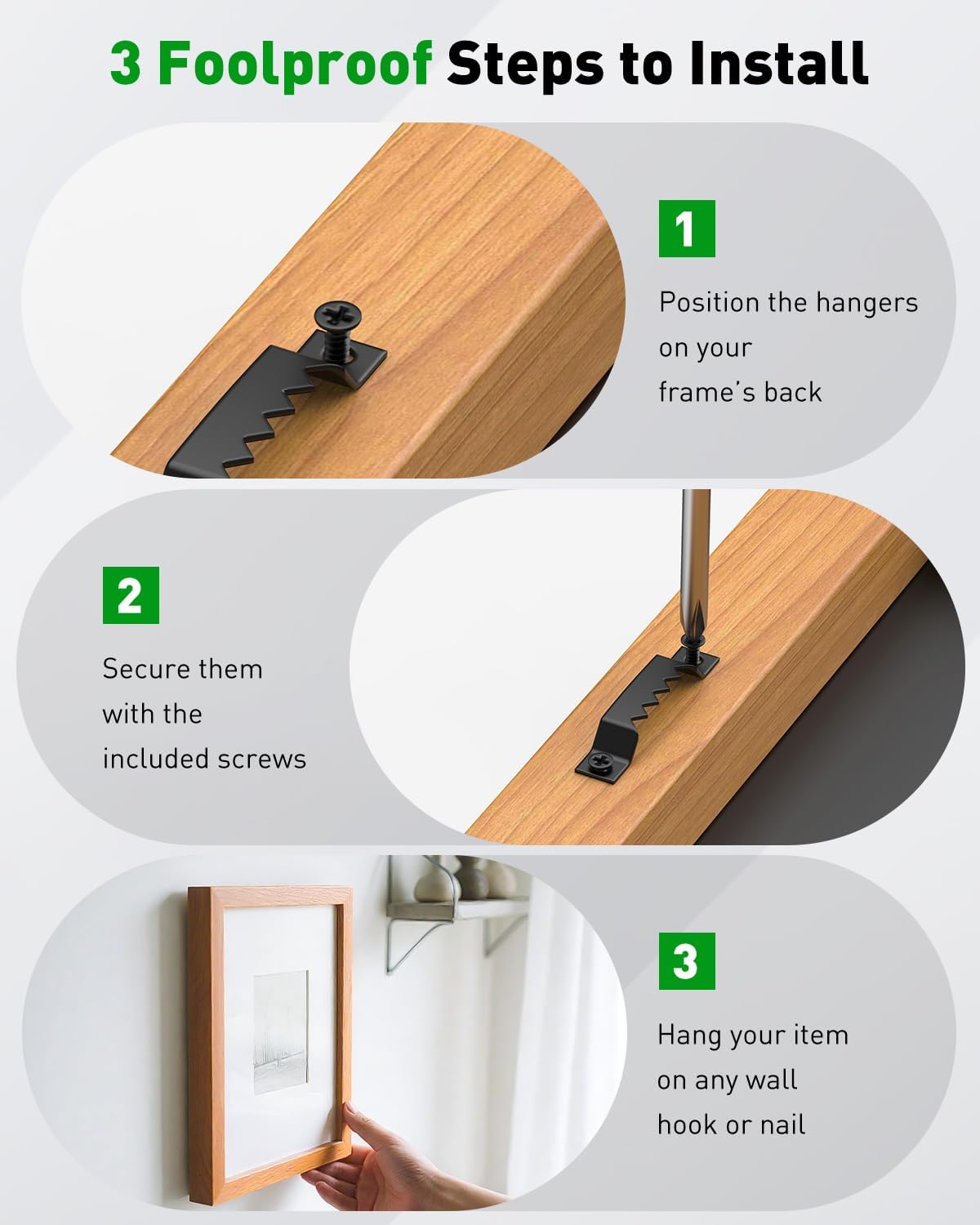 3 Foolproof Steps to Install

1

Position the hangers on your frame's back

2

Secure them with the included screws

3

Hang your item on any wall hook or nail