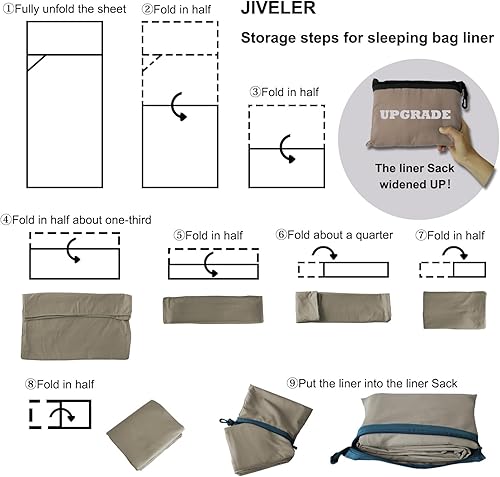 ①Fully unfold the sheet

②Fold in half

JIVELER

Storage steps for sleeping bag liner

③Fold in half

UPGRADE

The liner Sack widened UP!

④Fold in half about one-third

⑤Fold in half

⑥Fold about a quarter

⑦Fold in half

⑧Fold in half

⑨Put the liner into the liner Sack