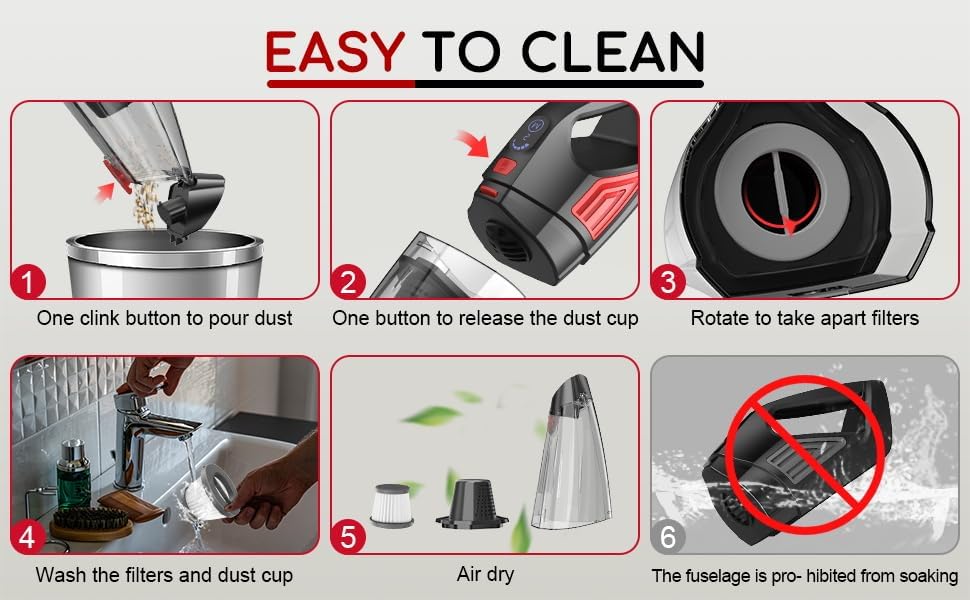 EASY TO CLEAN

1
One clink button to pour dust

2
One button to release the dust cup

3
Rotate to take apart filters

4
Wash the filters and dust cup

5
Air dry

6
The fuselage is pro- hibited from soaking