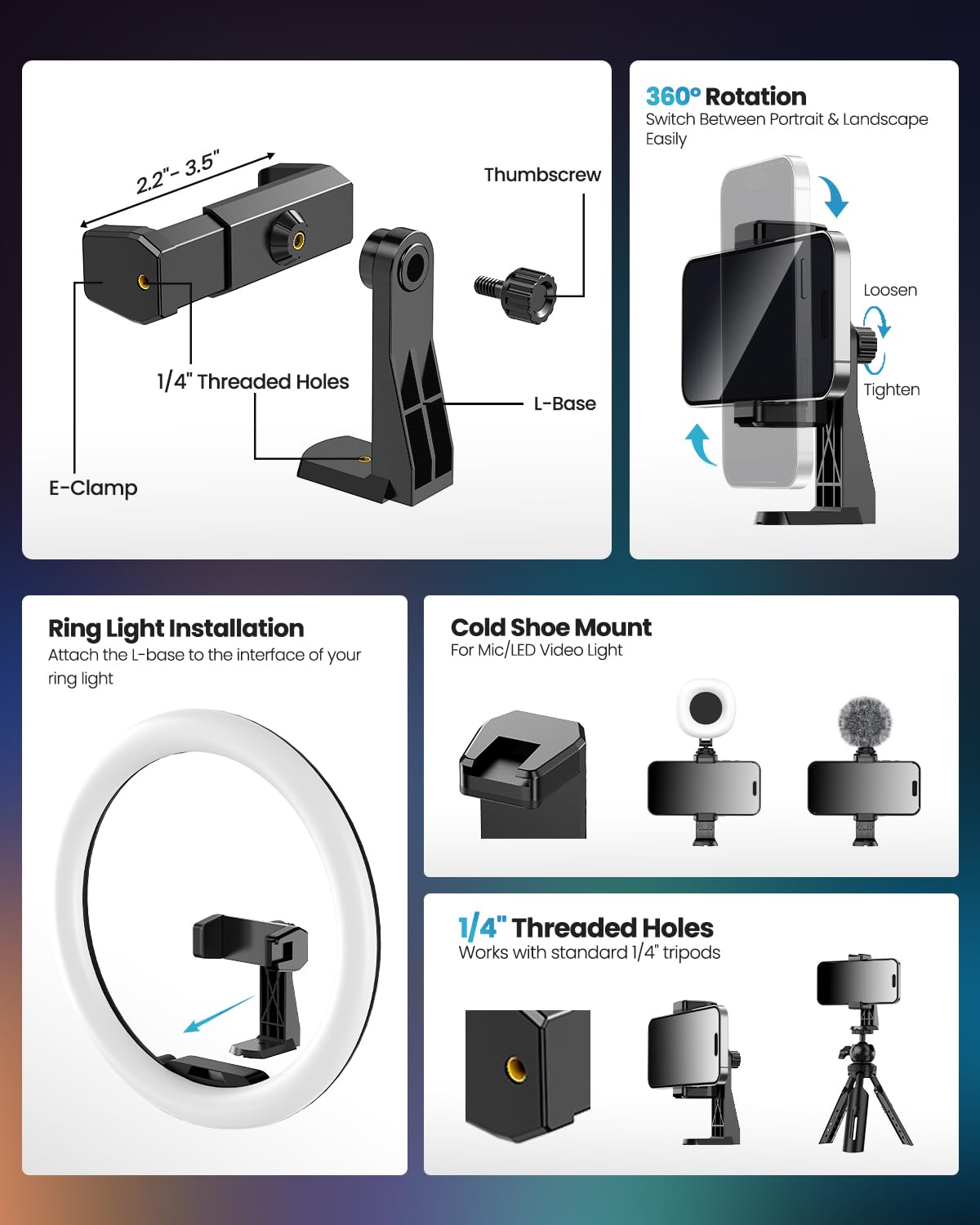 2.2"- 3.5"

Thumbscrew

1/4" Threaded Holes

L-Base

E-Clamp

360° Rotation
Switch Between Portrait & Landscape Easily

Loosen

Tighten

Ring Light Installation
Attach the L-base to the interface of your ring light

Cold Shoe Mount
For Mic/LED Video Light

1/4" Threaded Holes
Works with standard 1/4" tripods