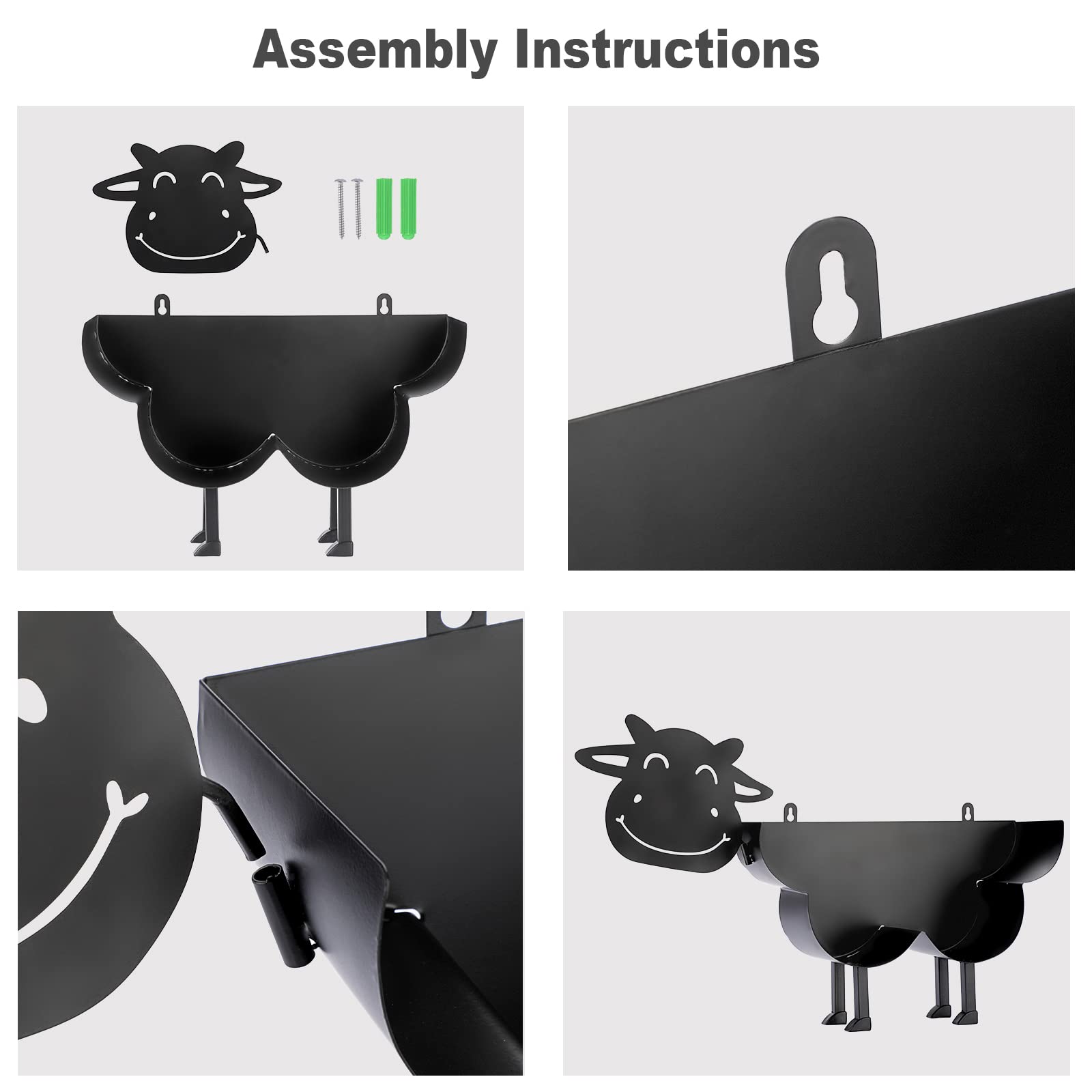 Assembly Instructions