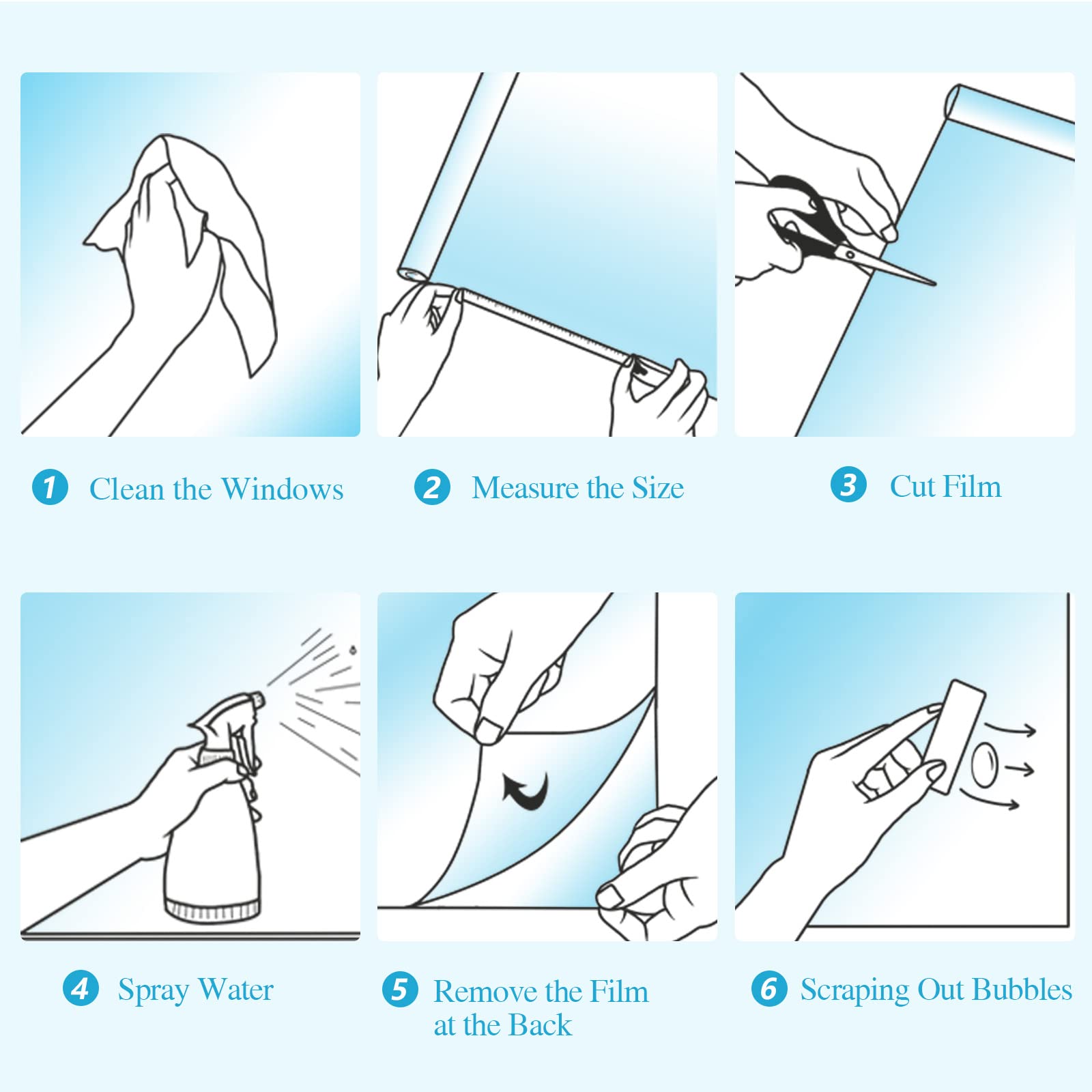 1 Clean the Windows

2 Measure the Size

3 Cut Film

4 Spray Water

5 Remove the Film at the Back

6 Scraping Out Bubbles