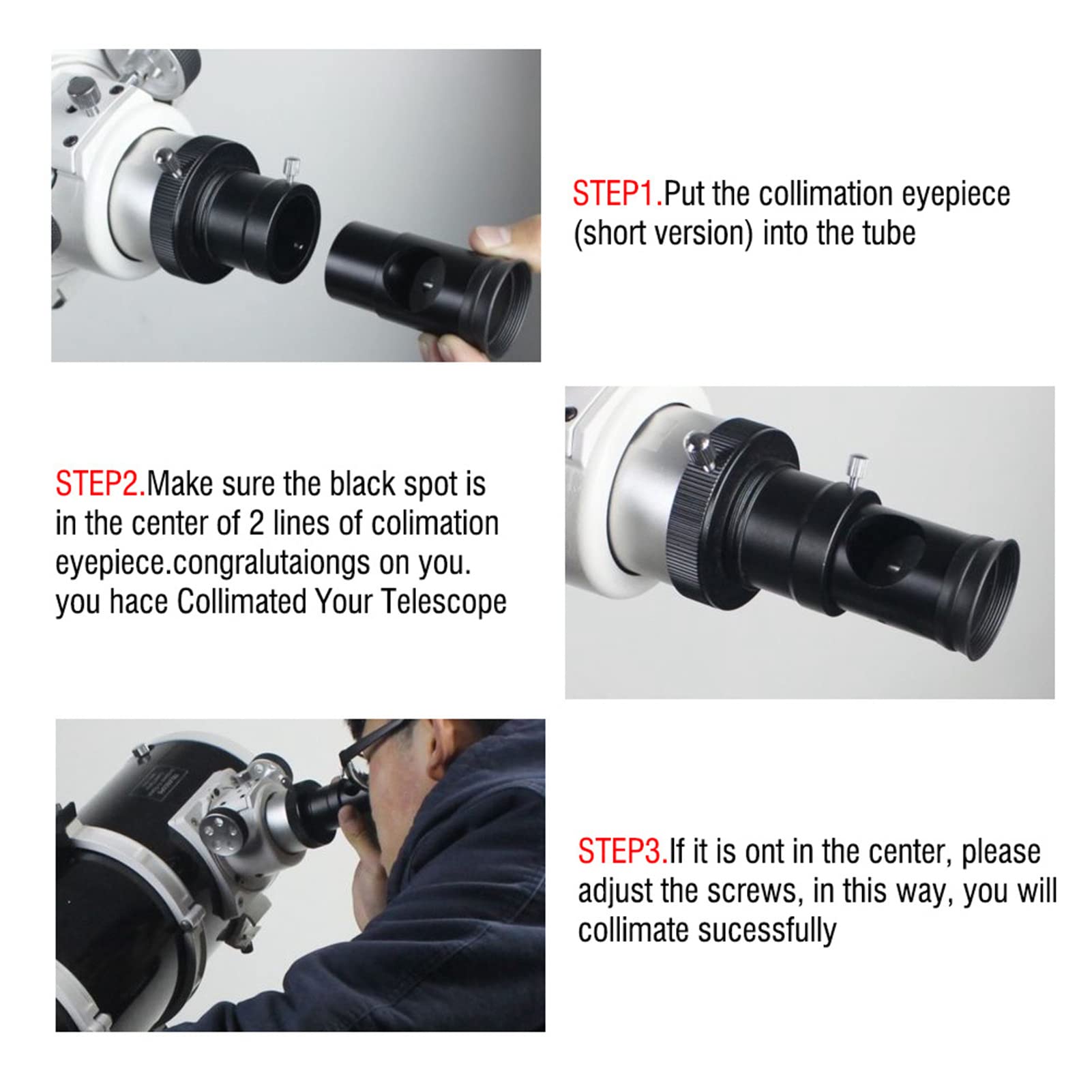 STEP1.Put the collimation eyepiece (short version) into the tube

STEP2.Make sure the black spot is in the center of 2 lines of colimation eyepiece.congralutaiongs on you. you hace Collimated Your Telescope

STEP3.If it is ont in the center, please adjust the screws, in this way, you will collimate sucessfully