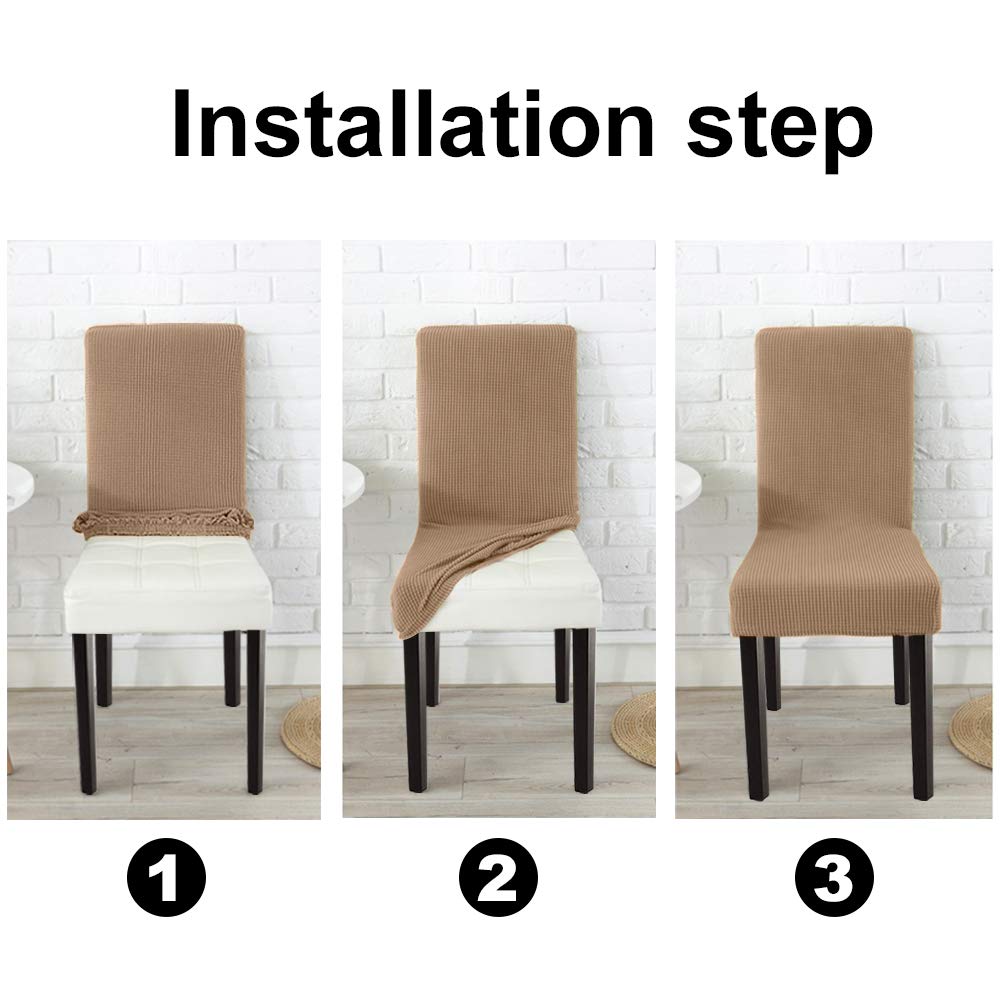 Installation step

1

2

3