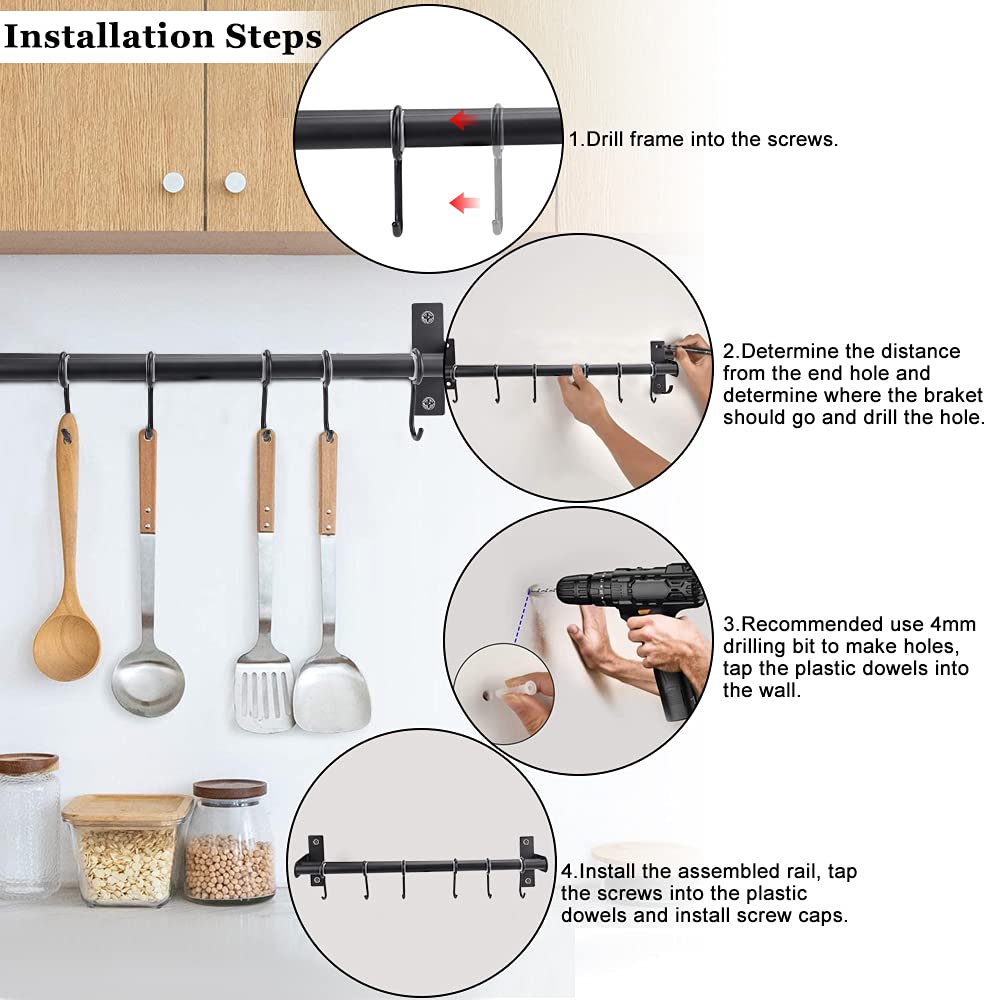 Installation Steps

1.Drill frame into the screws.

2.Determine the distance from the end hole and determine where the braket should go and drill the hole.

3.Recommended use 4mm drilling bit to make holes, tap the plastic dowels into the wall.

4.Install the assembled rail, tap the screws into the plastic dowels and install screw caps.