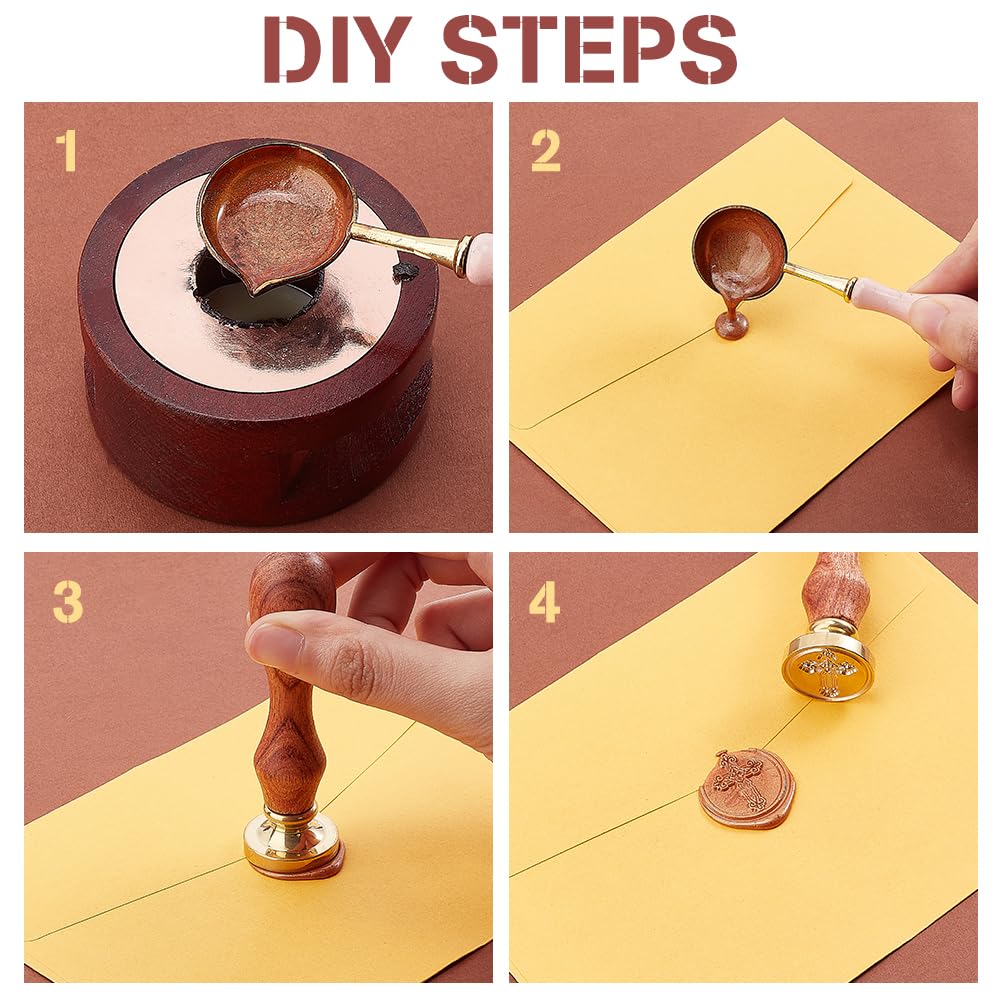 DIY STEPS

1

2

3

4