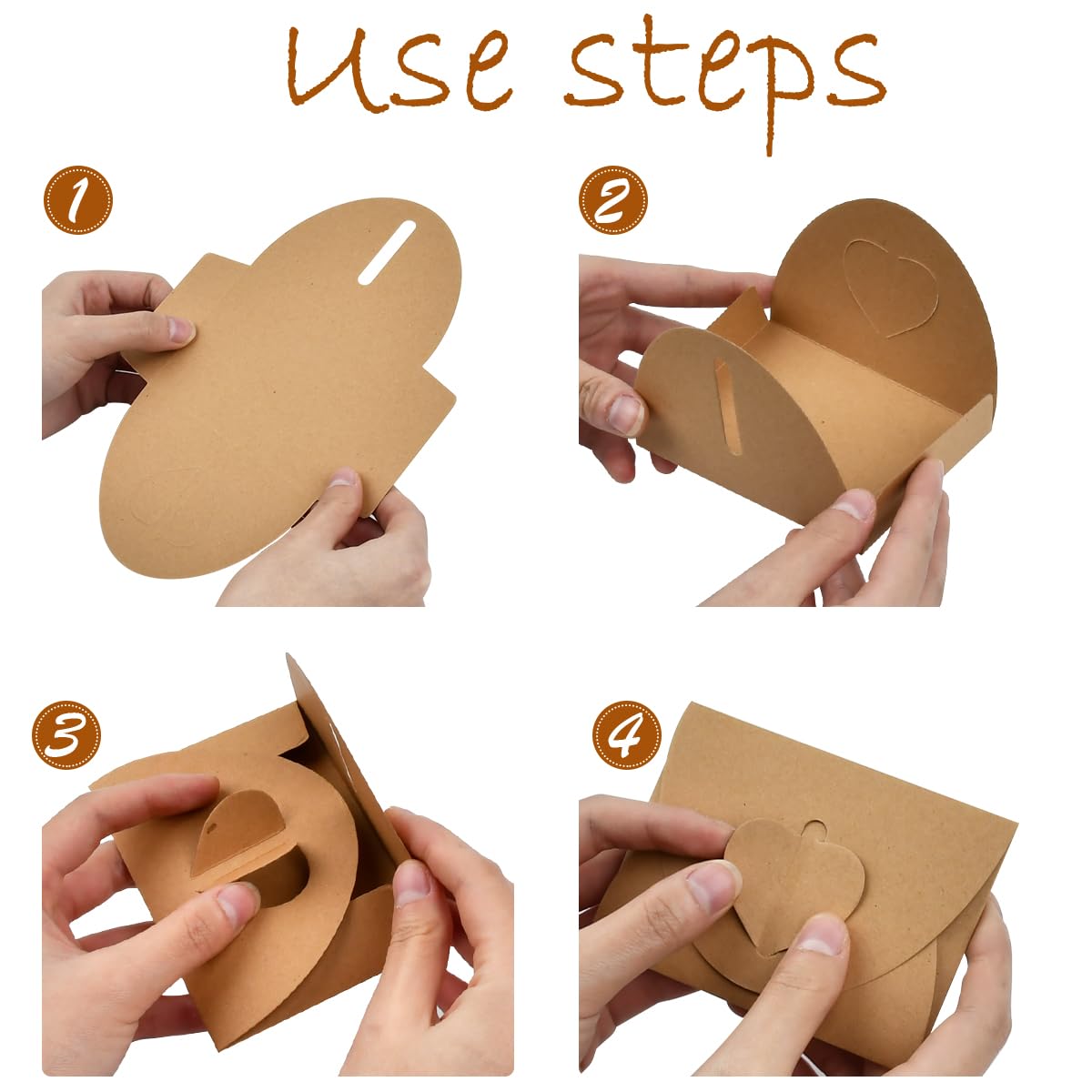 Use steps

1

2

3

4