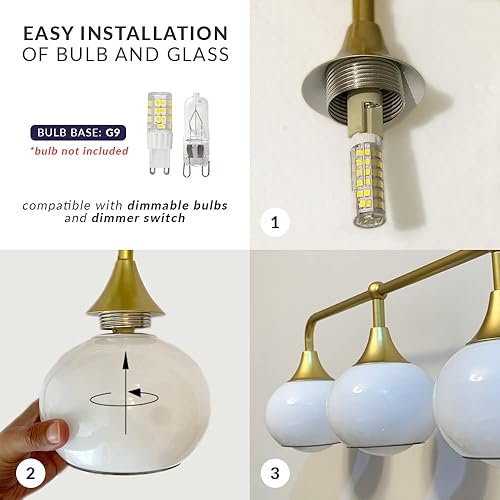 EASY INSTALLATION
OF BULB AND GLASS

BULB BASE: G9
*bulb not included

compatible with dimmable bulbs and dimmer switch

1

2

3