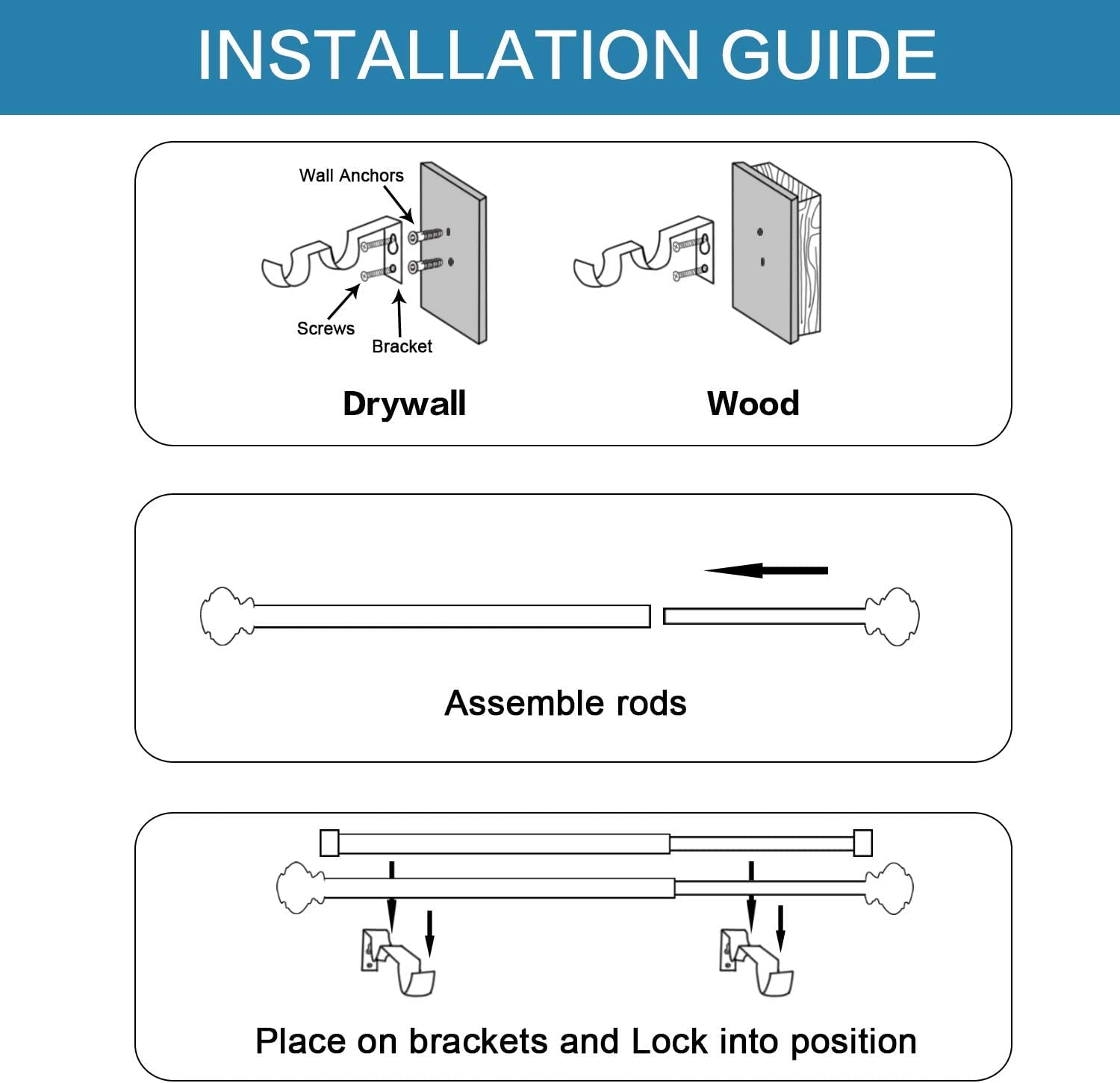 INSTALLATION GUIDE

Wall Anchors

Screws

Bracket

Drywall

Wood

Assemble rods

Place on brackets and Lock into position