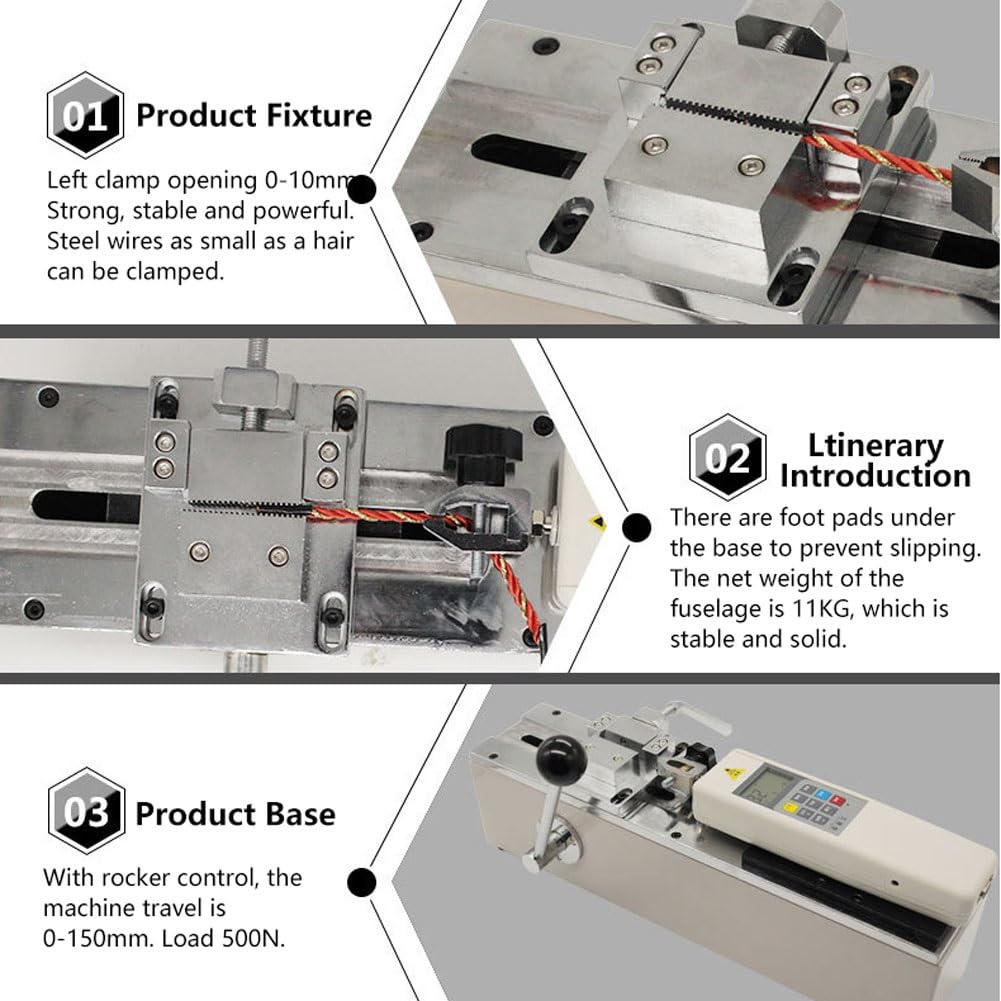 01 Product Fixture

Left clamp opening 0-10mm Strong, stable and powerful. Steel wires as small as a hair can be clamped.

02 Ltinerary Introduction

There are foot pads under the base to prevent slipping. The net weight of the fuselage is 11KG, which is stable and solid.

03 Product Base

With rocker control, the machine travel is 0-150mm. Load 500N.