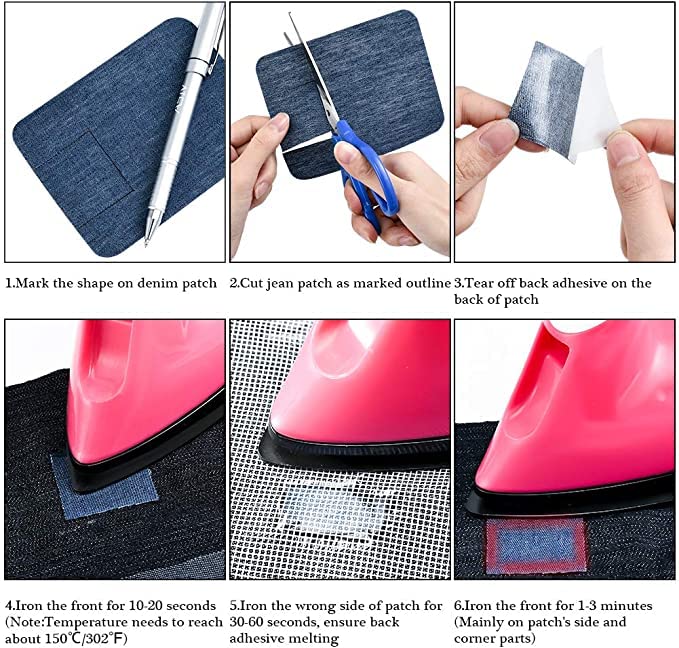 1.Mark the shape on denim patch

2.Cut jean patch as marked outline

3.Tear off back adhesive on the back of patch

4.Iron the front for 10-20 seconds (Note:Temperature needs to reach about 150℃/302°F)

5.Iron the wrong side of patch for 30-60 seconds, ensure back adhesive melting

6.Iron the front for 1-3 minutes (Mainly on patch's side and corner parts)