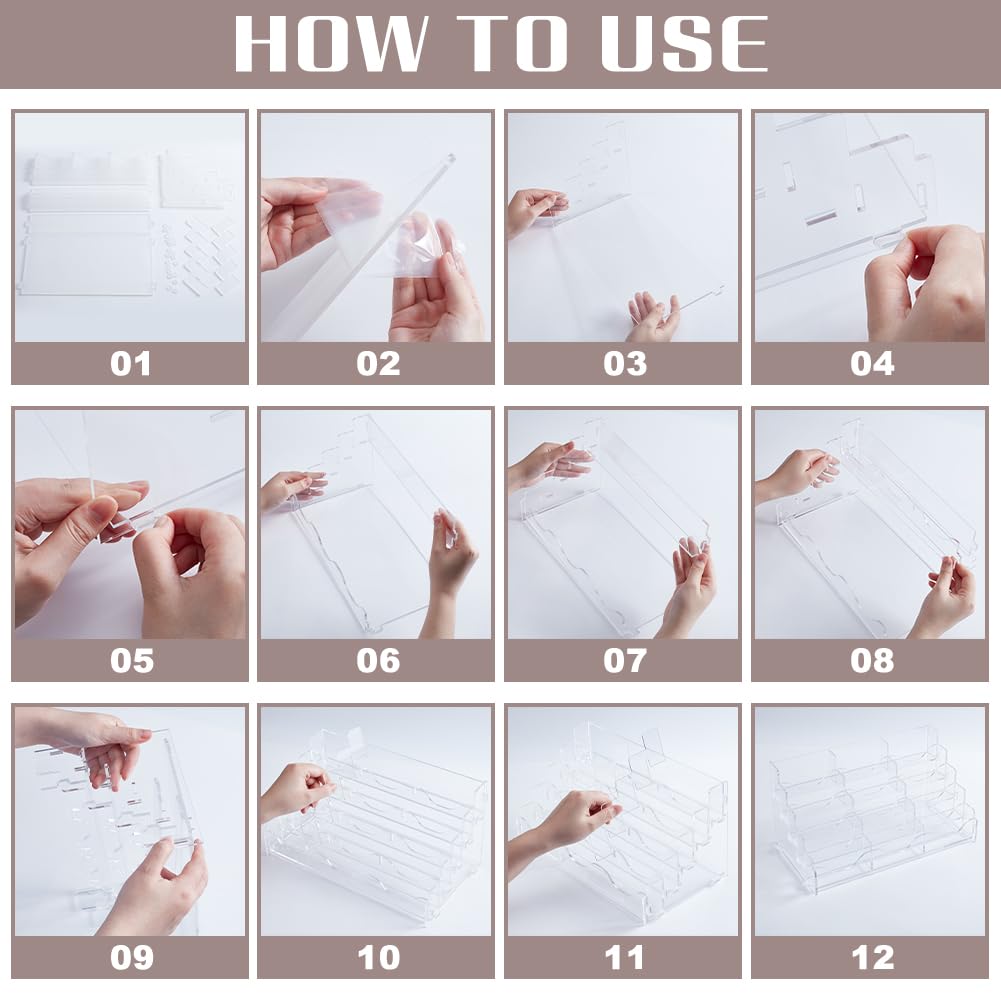 HOW TO USE

01

02

03

04

05

06

07

08

09

10

11

12