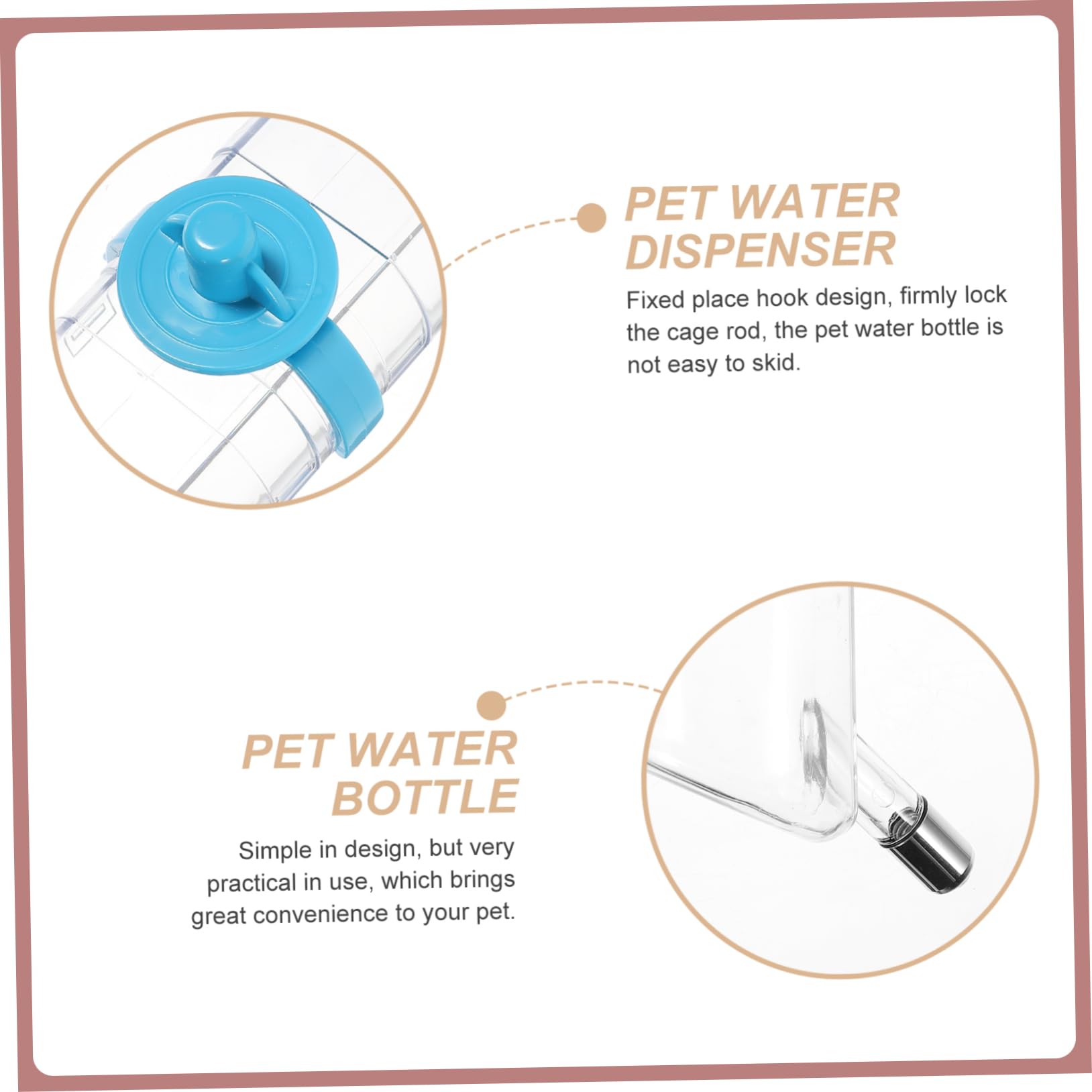 PET WATER DISPENSER

Fixed place hook design, firmly lock the cage rod, the pet water bottle is not easy to skid.

PET WATER BOTTLE

Simple in design, but very practical in use, which brings great convenience to your pet.