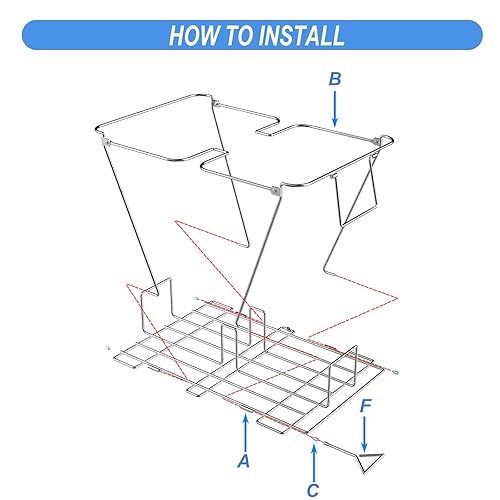 HOW TO INSTALL

B

F

A

C