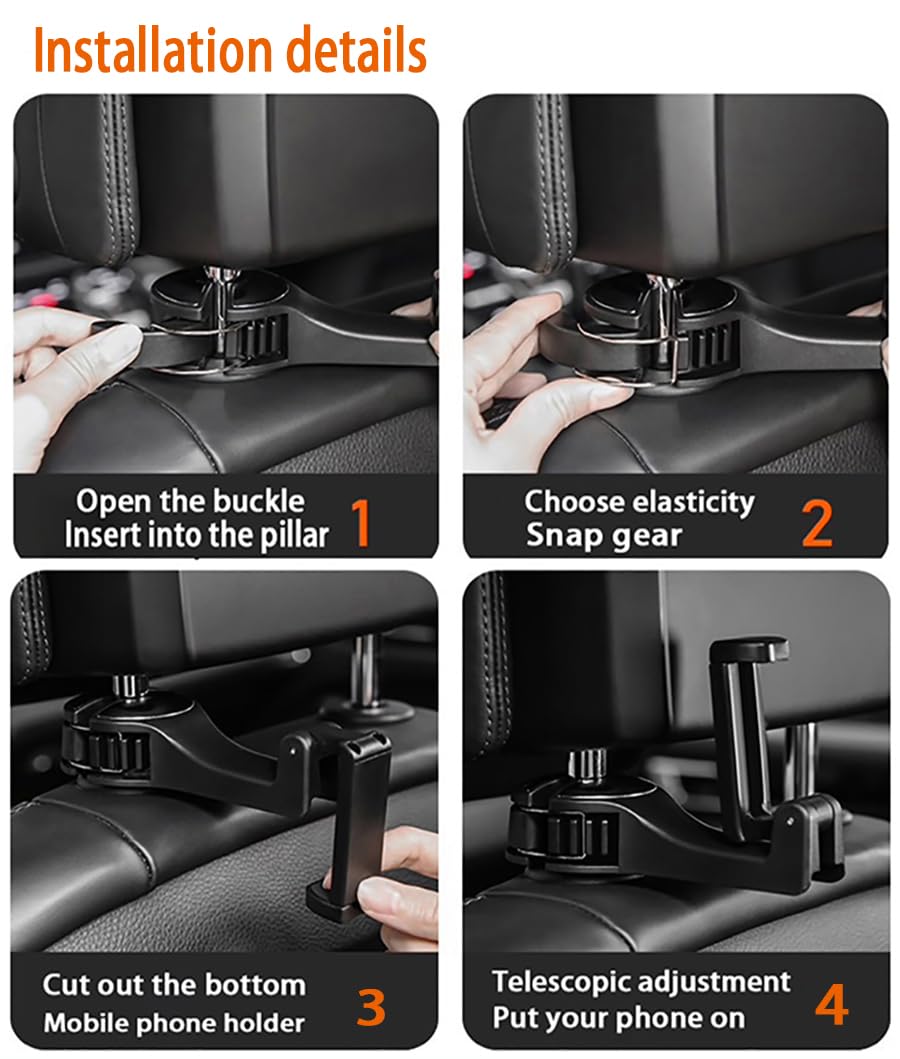 Installation details

Open the buckle
Insert into the pillar 1

Choose elasticity
Snap gear 2

Cut out the bottom
Mobile phone holder 3

Telescopic adjustment
Put your phone on 4