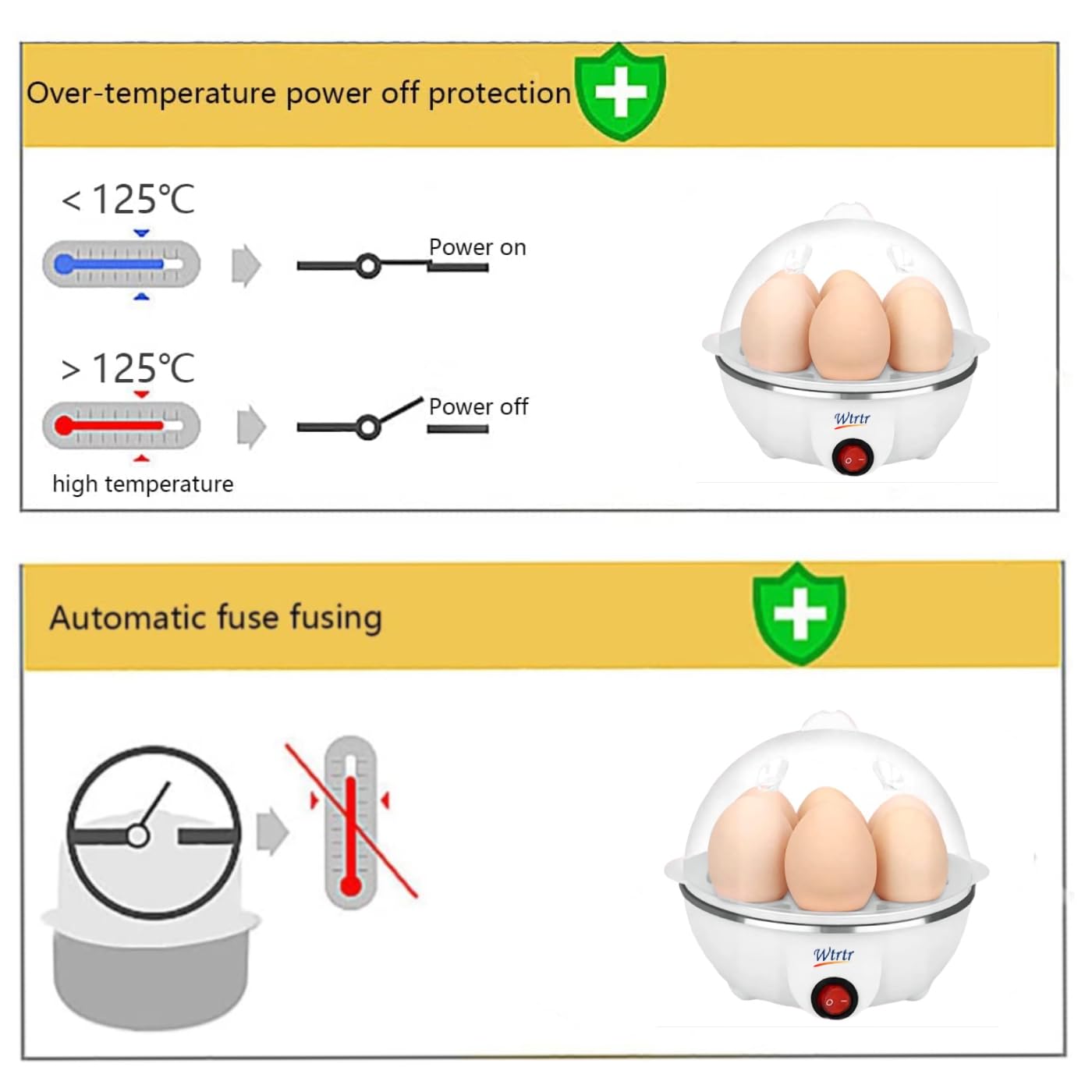 Over-temperature power off protection

< 125℃

Power on

> 125℃

Power off

high temperature

Wtrtr

Automatic fuse fusing

Wtrtr