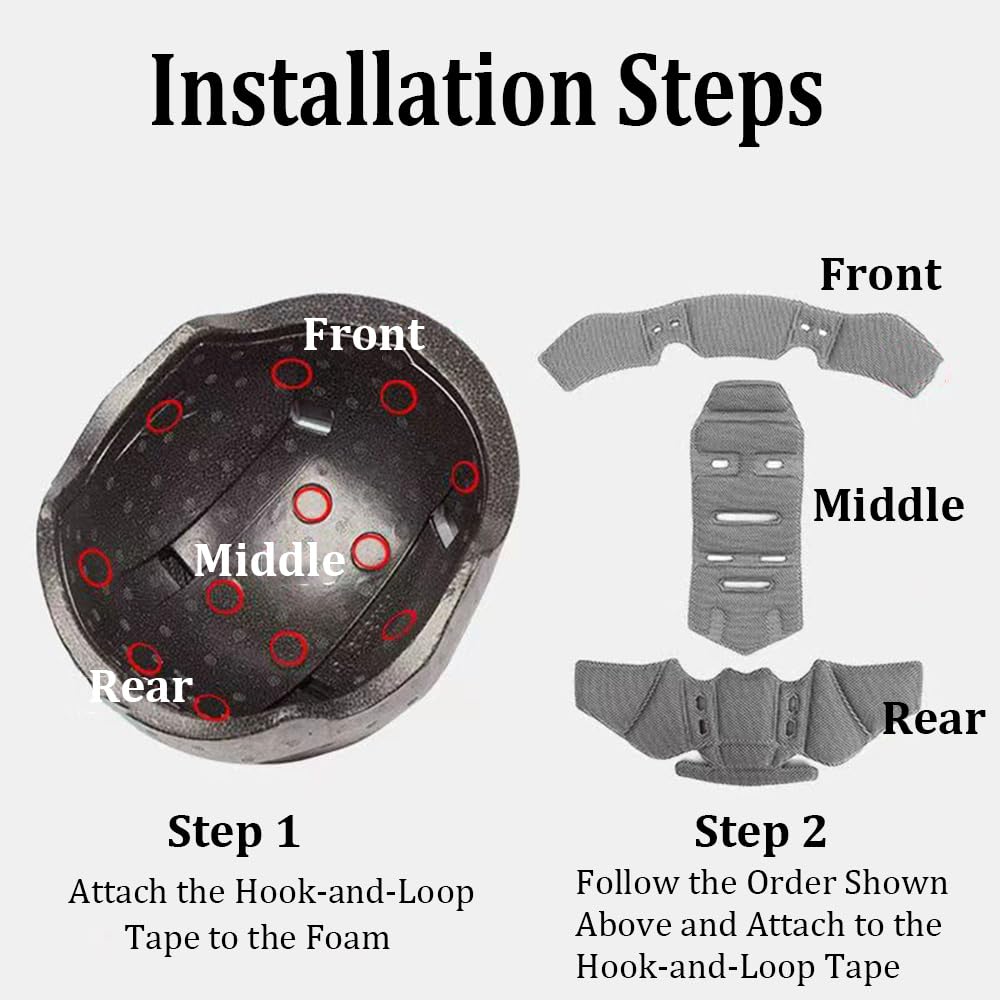 Installation Steps

Front

Middle

Rear

Front

Middle

Rear

Step 1
Attach the Hook-and-Loop Tape to the Foam

Step 2
Follow the Order Shown Above and Attach to the Hook-and-Loop Tape