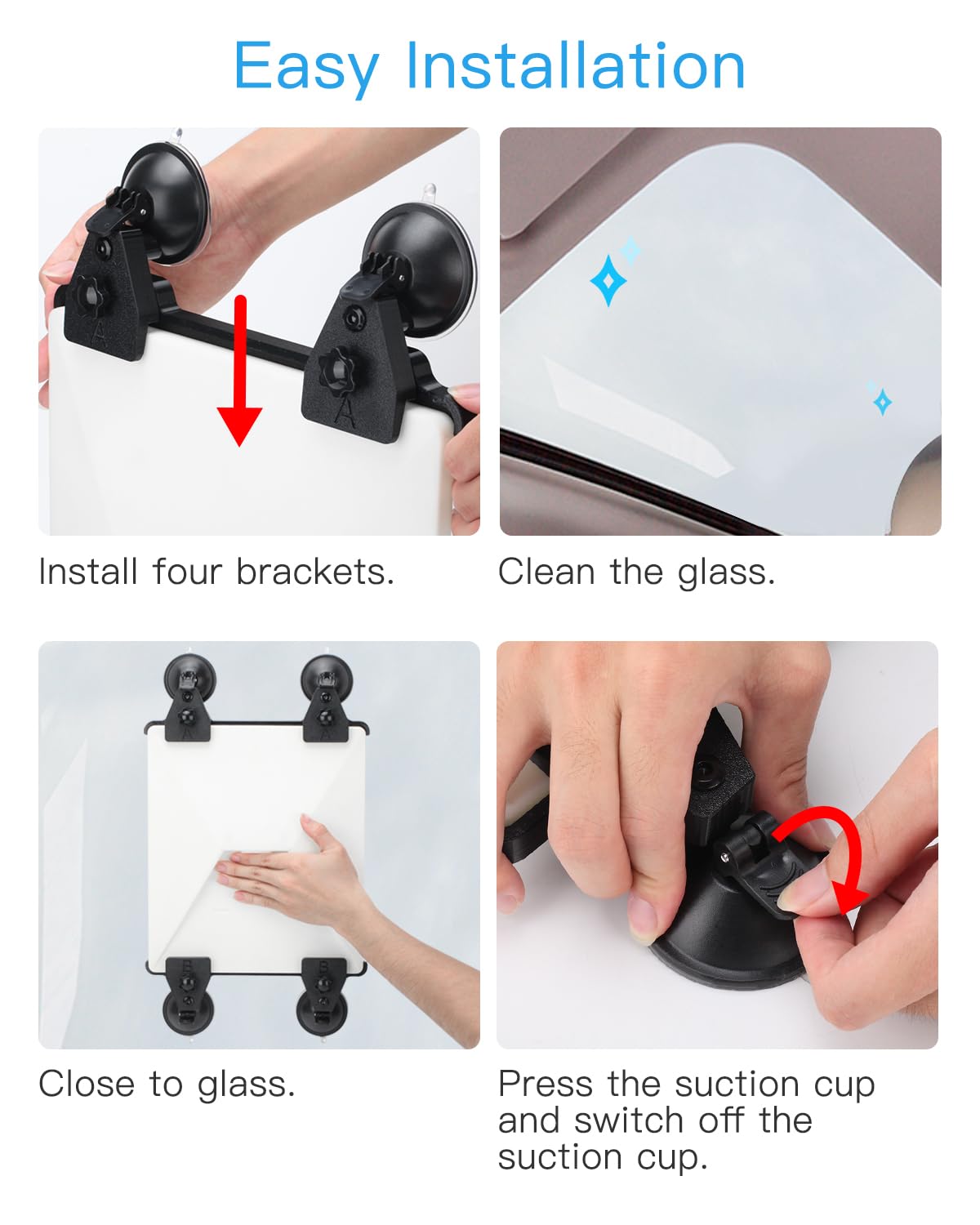 Easy Installation

A

A

Install four brackets.

Clean the glass.

Close to glass.

Press the suction cup and switch off the suction cup.