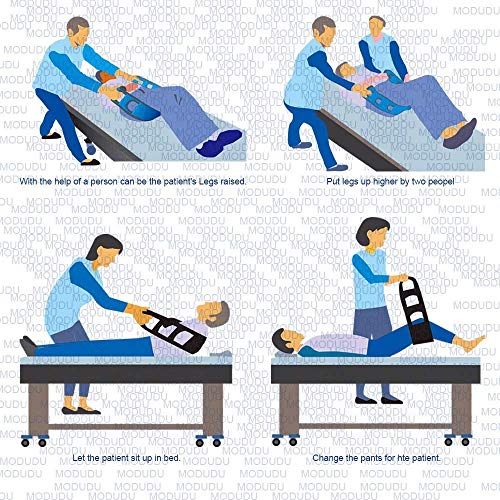 MODUDU

With the help of a person can be the patient's Legs raised.

Put legs up higher by two peopel

Let the patient sit up in bed.

Change the pants for hte patient.