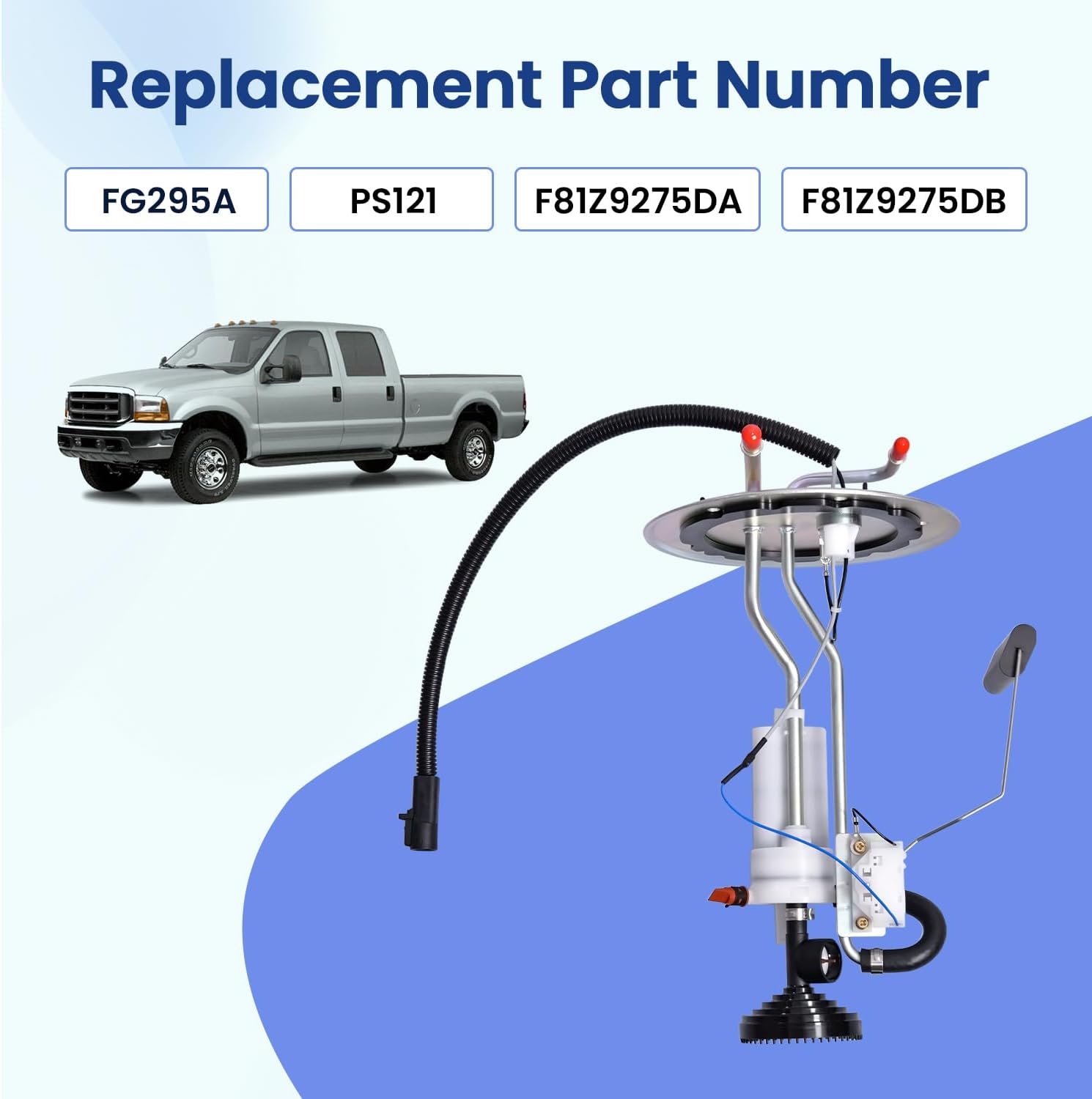 Replacement Part Number

FG295A

PS121

F81Z9275DA

F81Z9275DB