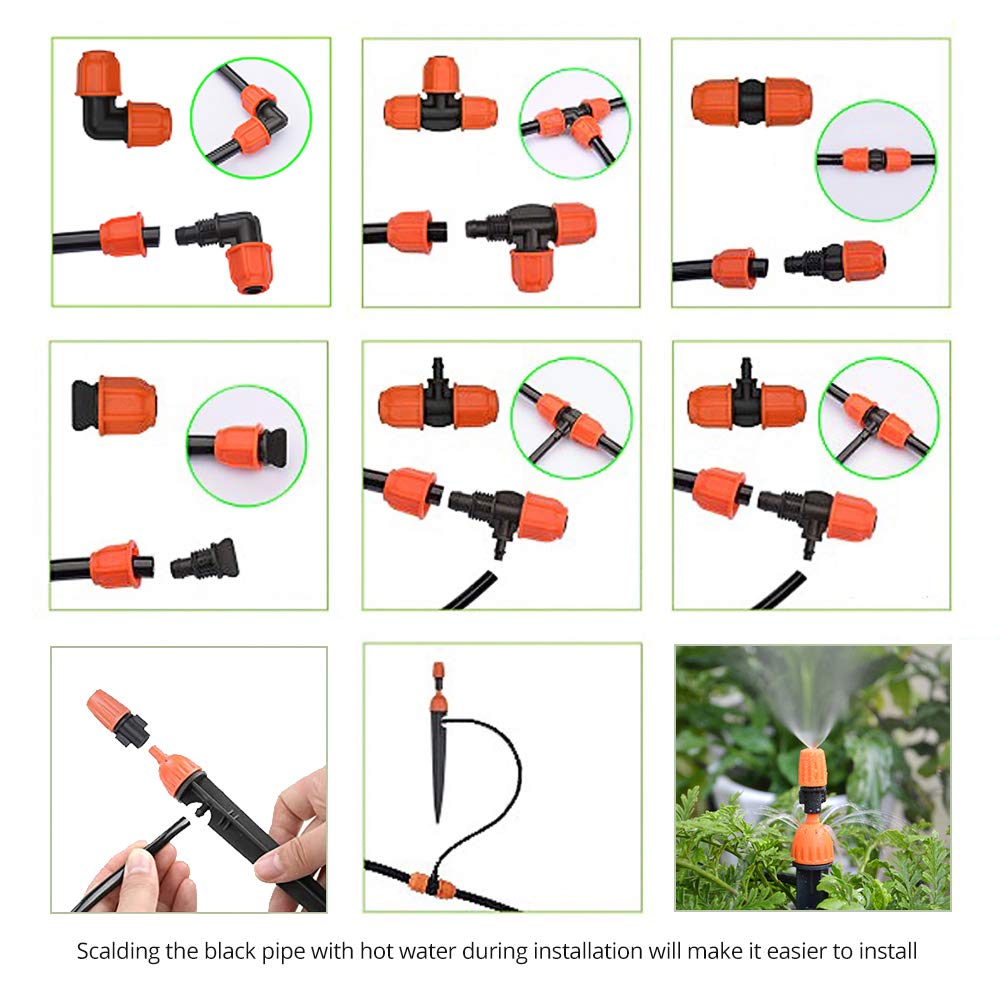 Scalding the black pipe with hot water during installation will make it easier to install