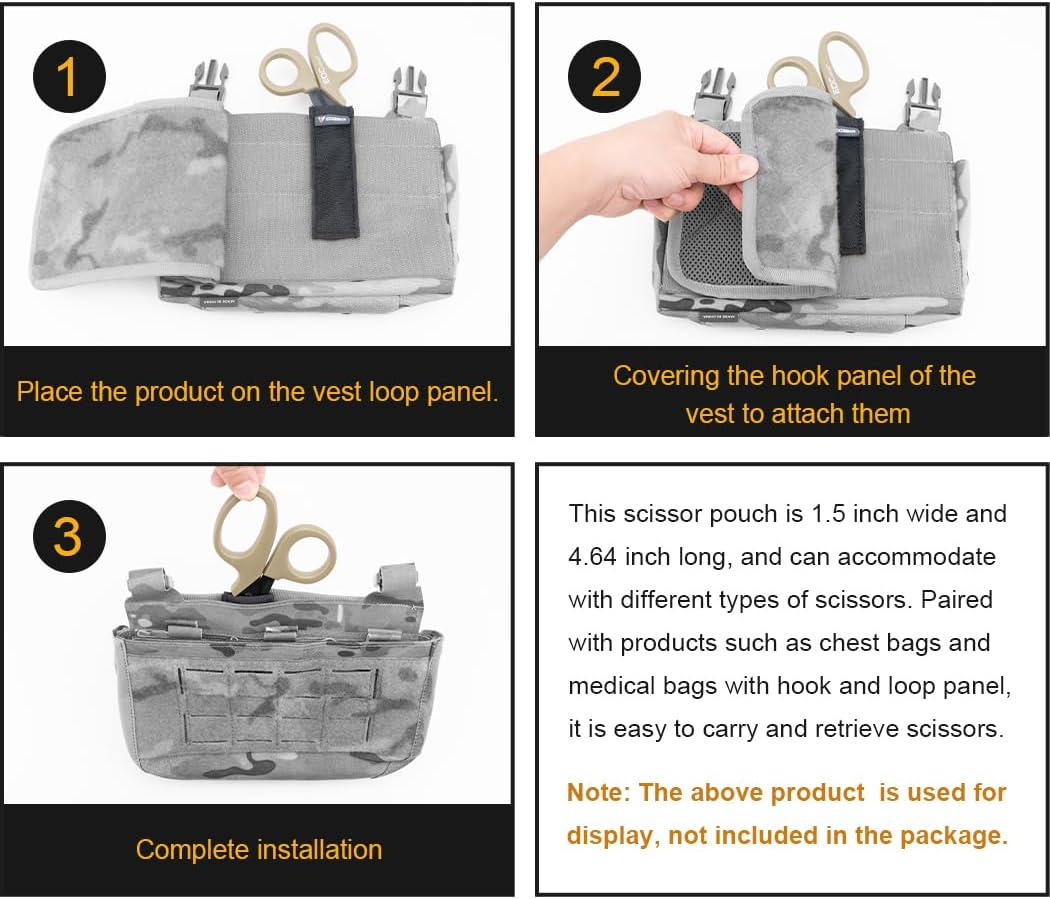 1

Place the product on the vest loop panel.

2

Covering the hook panel of the vest to attach them

3

Complete installation

This scissor pouch is 1.5 inch wide and 4.64 inch long, and can accommodate with different types of scissors. Paired with products such as chest bags and medical bags with hook and loop panel, it is easy to carry and retrieve scissors.

Note: The above product is used for display, not included in the package.