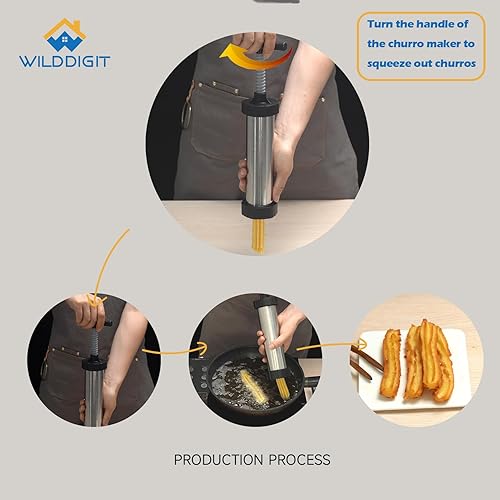 WILDDIGIT

Turn the handle of the churro maker to squeeze out churros

PRODUCTION PROCESS