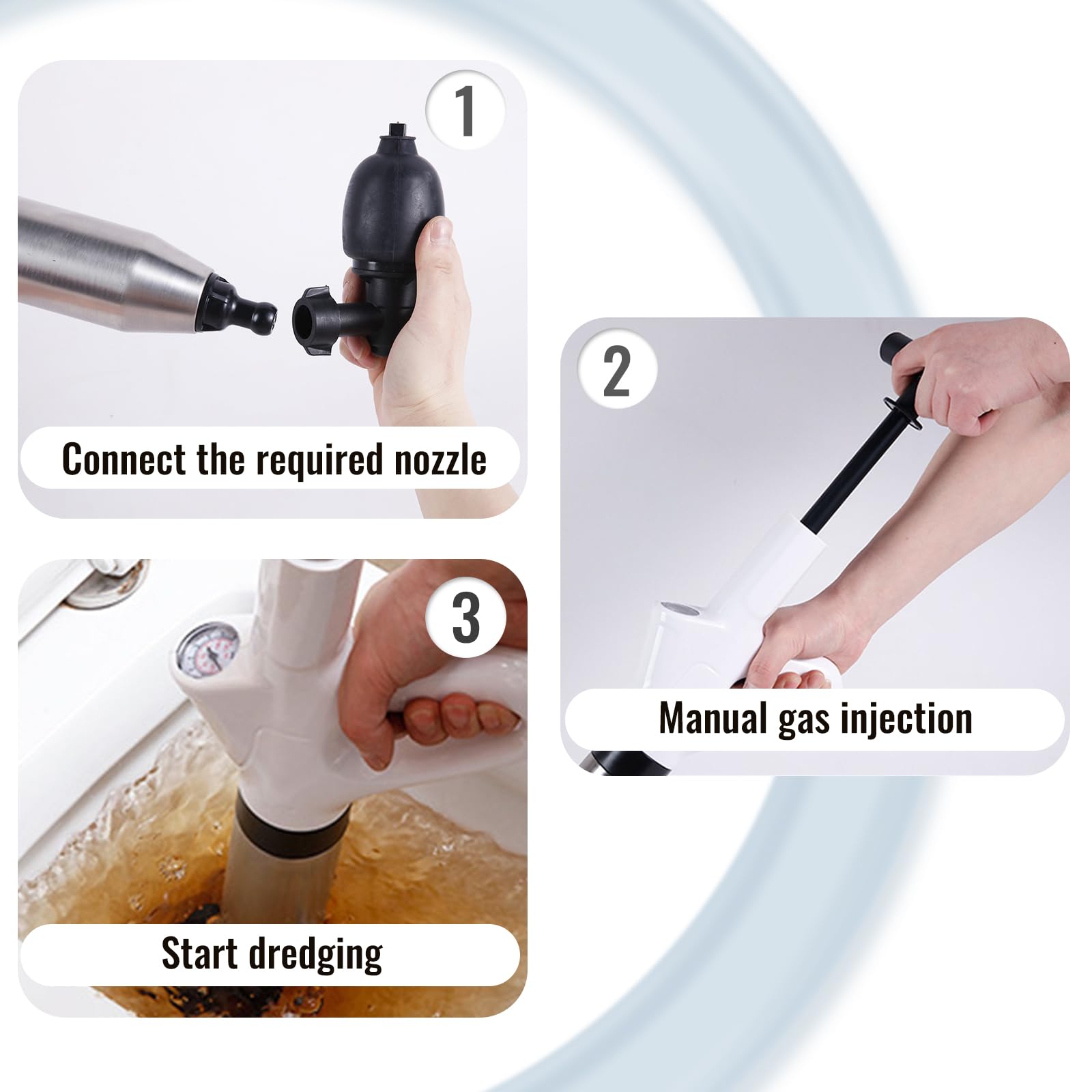 1

Connect the required nozzle

2

Manual gas injection

3

Start dredging