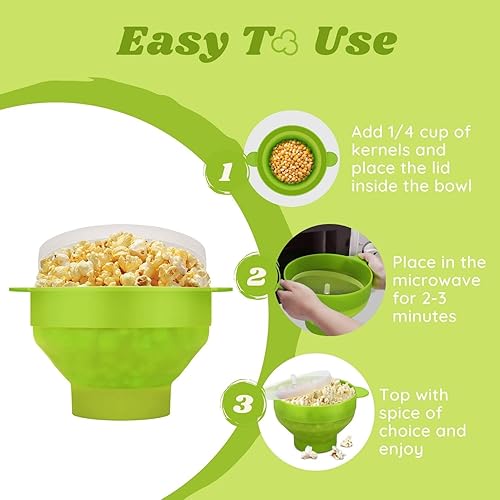 Easy To Use

1

Add 1/4 cup of kernels and place the lid inside the bowl

2

Place in the microwave for 2-3 minutes

3

Top with spice of choice and enjoy