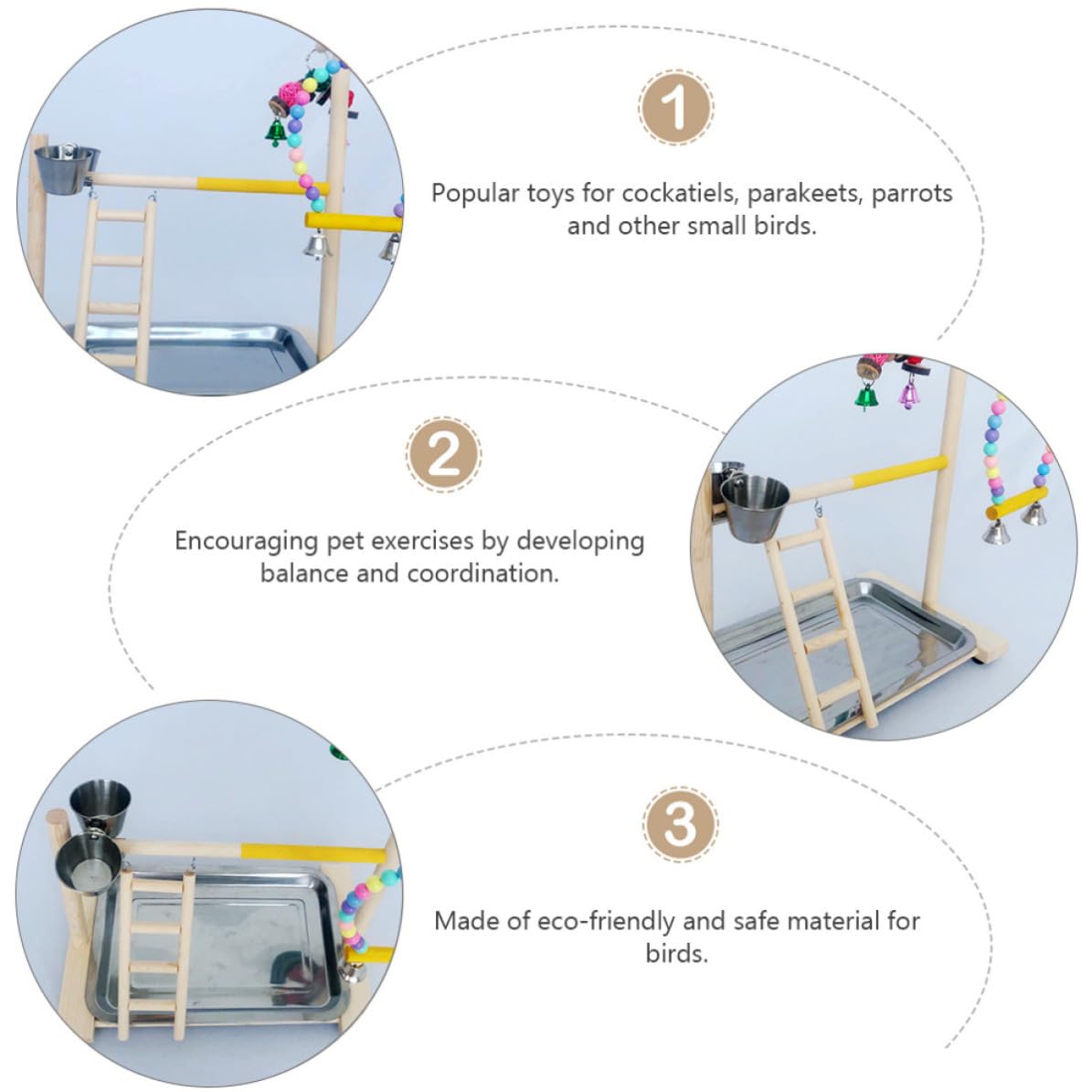 1

Popular toys for cockatiels, parakeets, parrots and other small birds.

2

Encouraging pet exercises by developing balance and coordination.

3

Made of eco-friendly and safe material for birds.