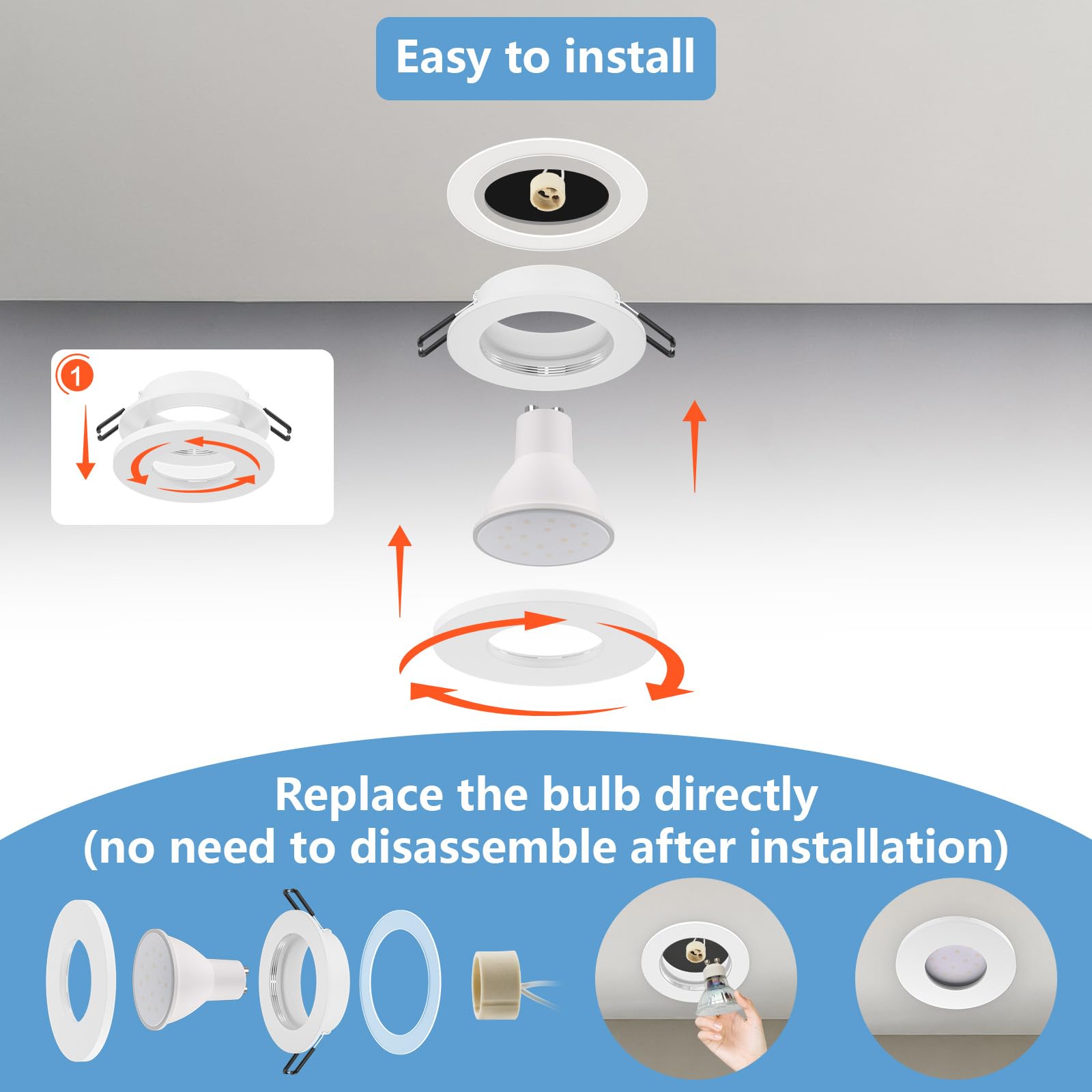 Easy to install

1

Replace the bulb directly (no need to disassemble after installation)