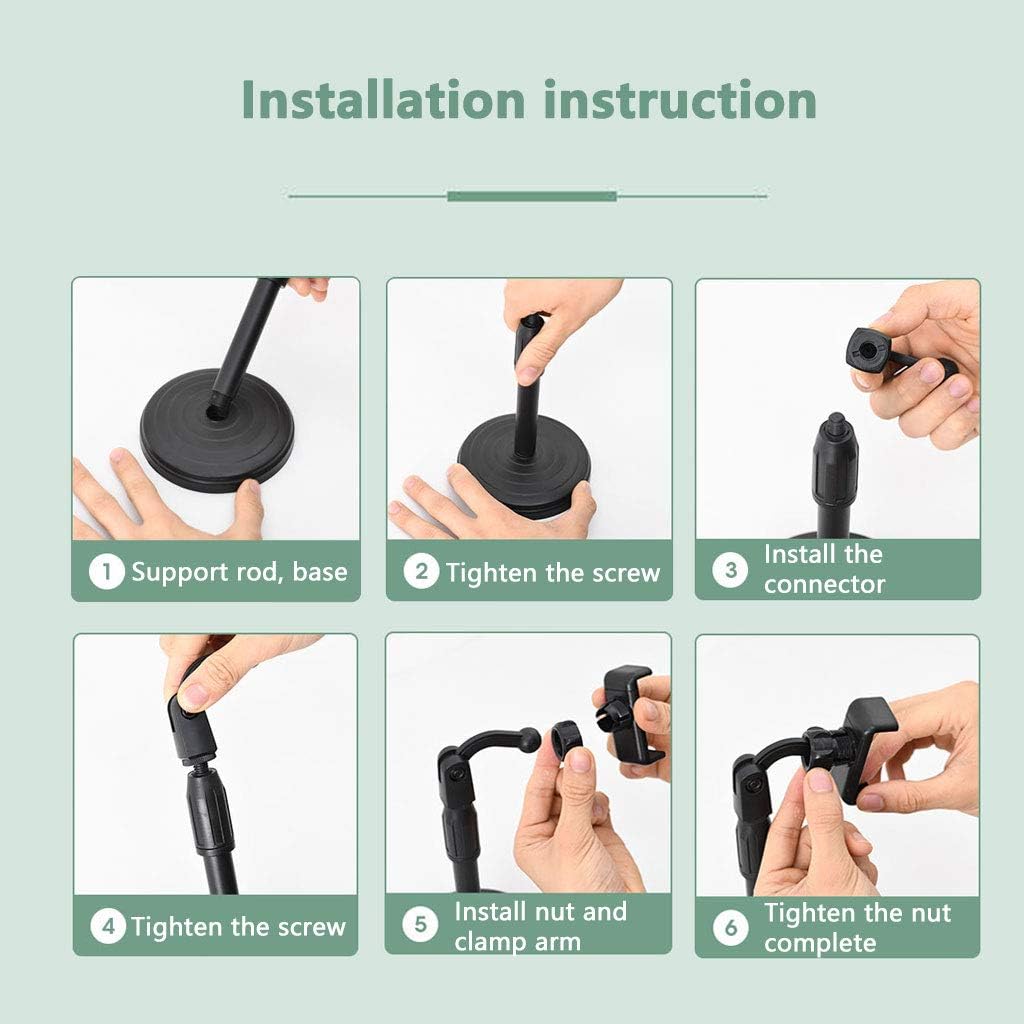 Installation instruction

1 Support rod, base

2 Tighten the screw

3 Install the connector

4 Tighten the screw

5 Install nut and clamp arm

6 Tighten the nut complete