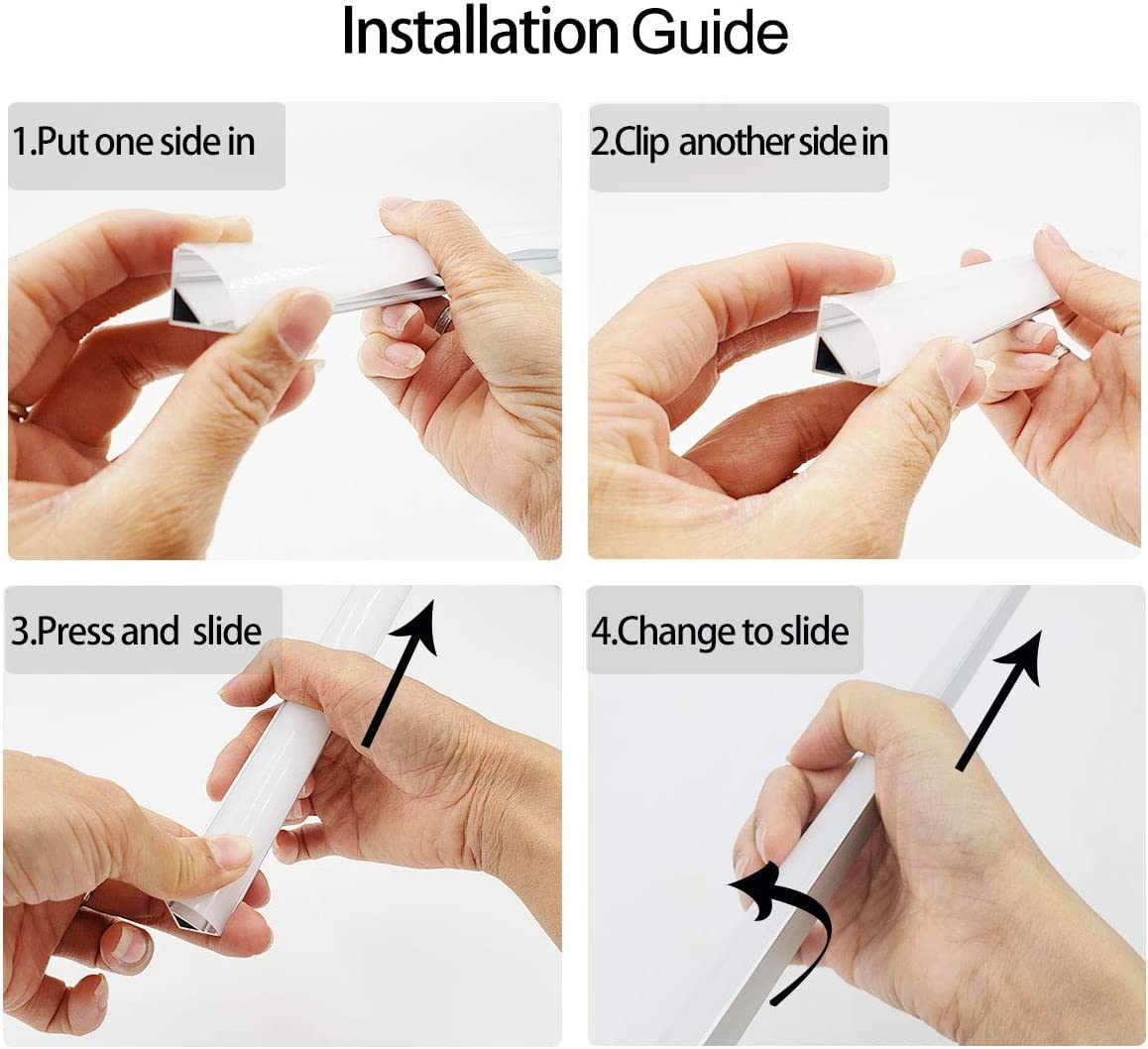 Installation Guide

1.Put one side in

2.Clip another side in

3.Press and slide

4.Change to slide