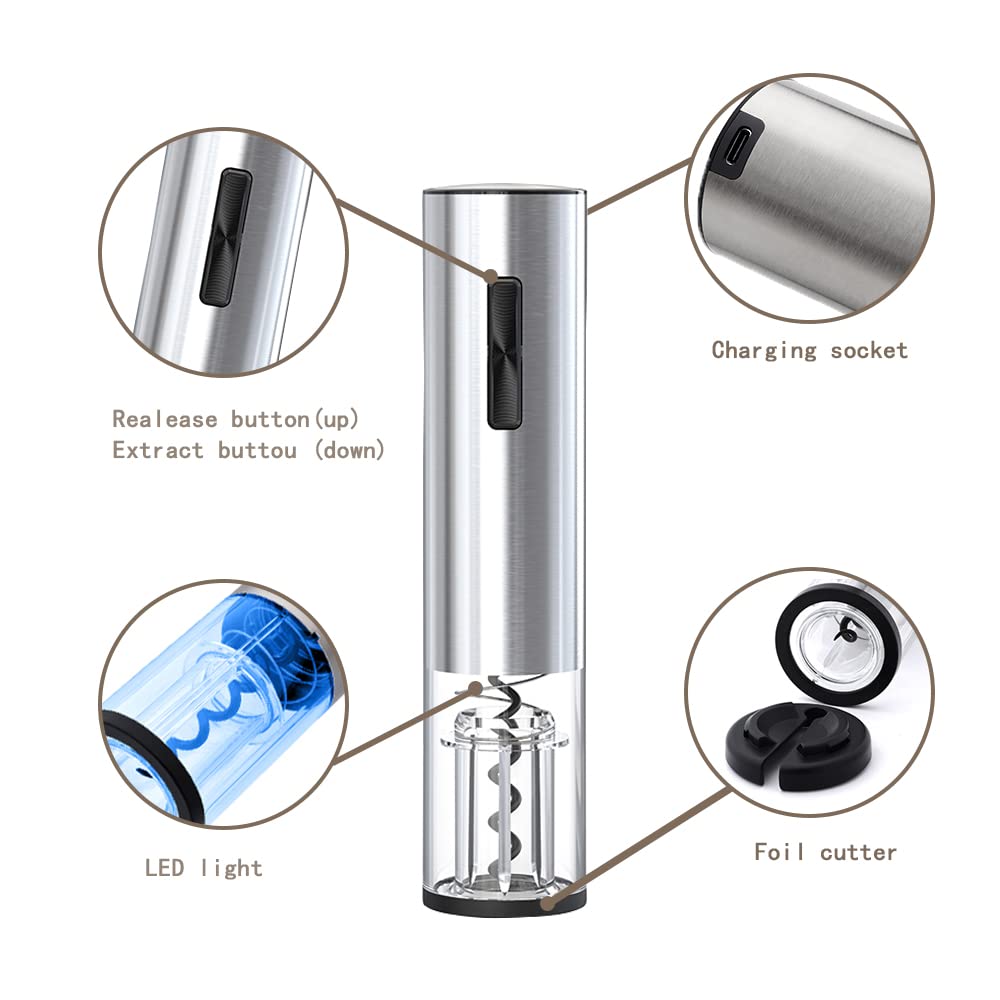 Realease button(up)
Extract buttou (down)

Charging socket

LED light

Foil cutter