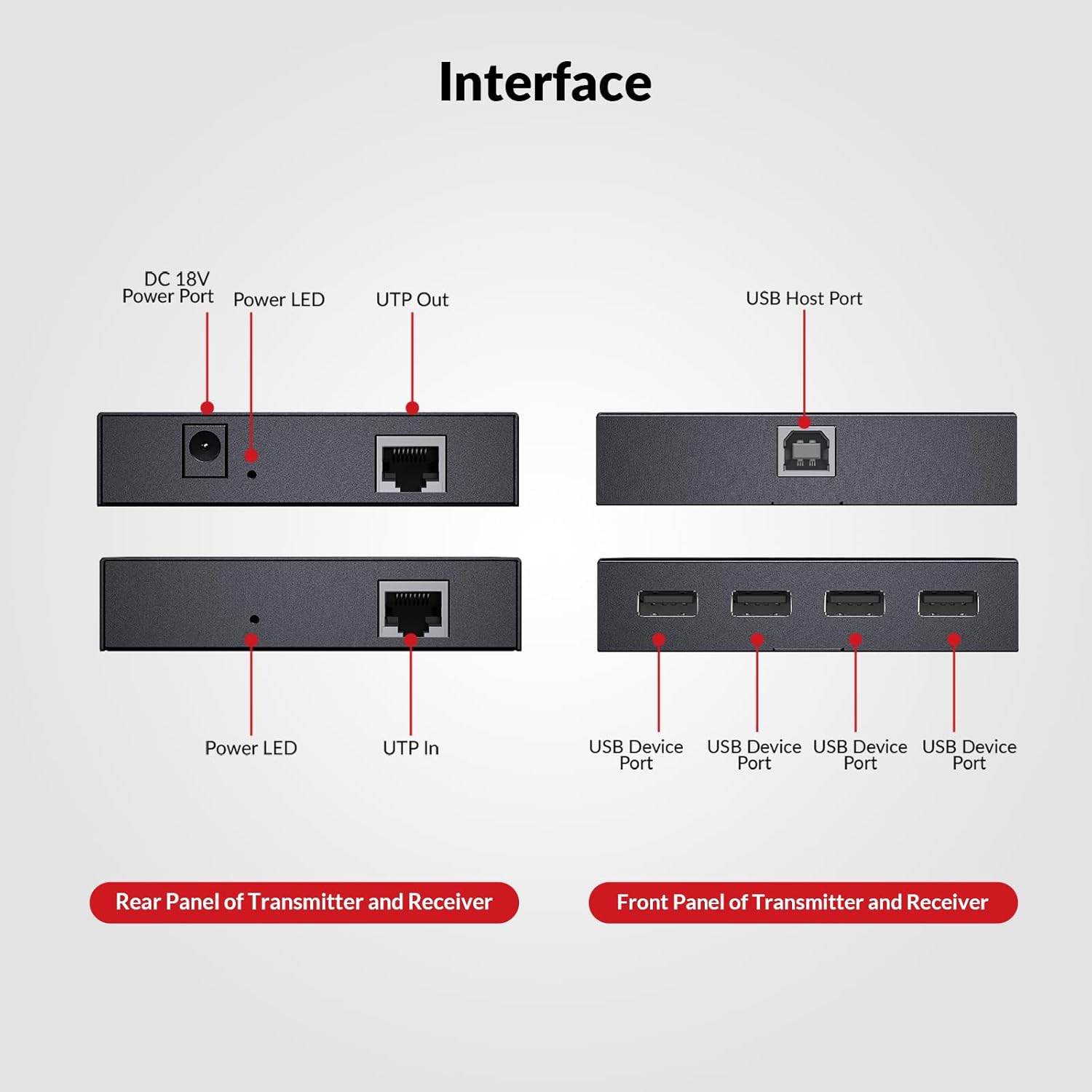 Interface

DC 18V Power Port

Power LED

UTP Out

USB Host Port

Power LED

UTP In

USB Device Port

USB Device Port

USB Device Port

USB Device Port

Rear Panel of Transmitter and Receiver

Front Panel of Transmitter and Receiver