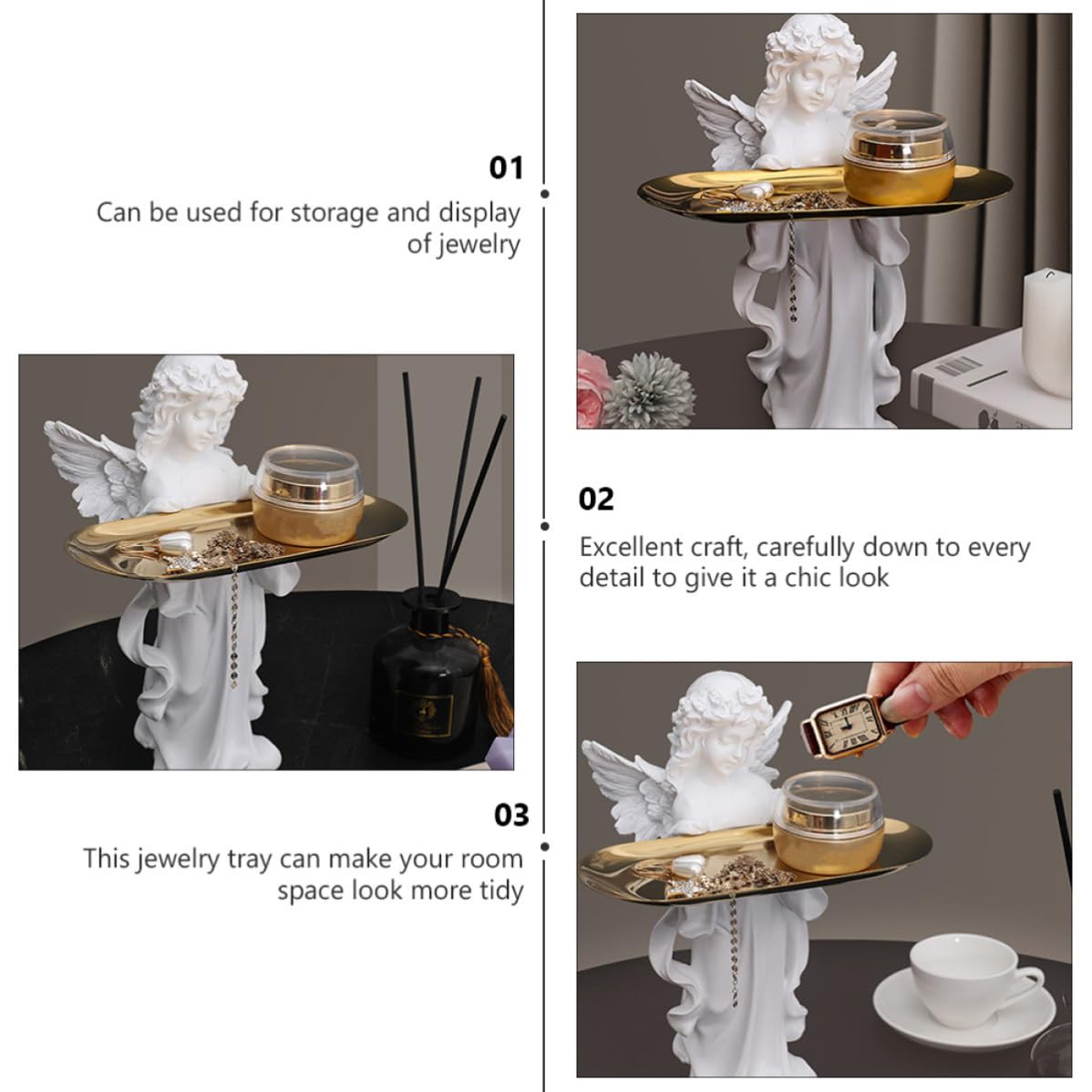 01
Can be used for storage and display of jewelry

02
Excellent craft, carefully down to every detail to give it a chic look

03
This jewelry tray can make your room space look more tidy