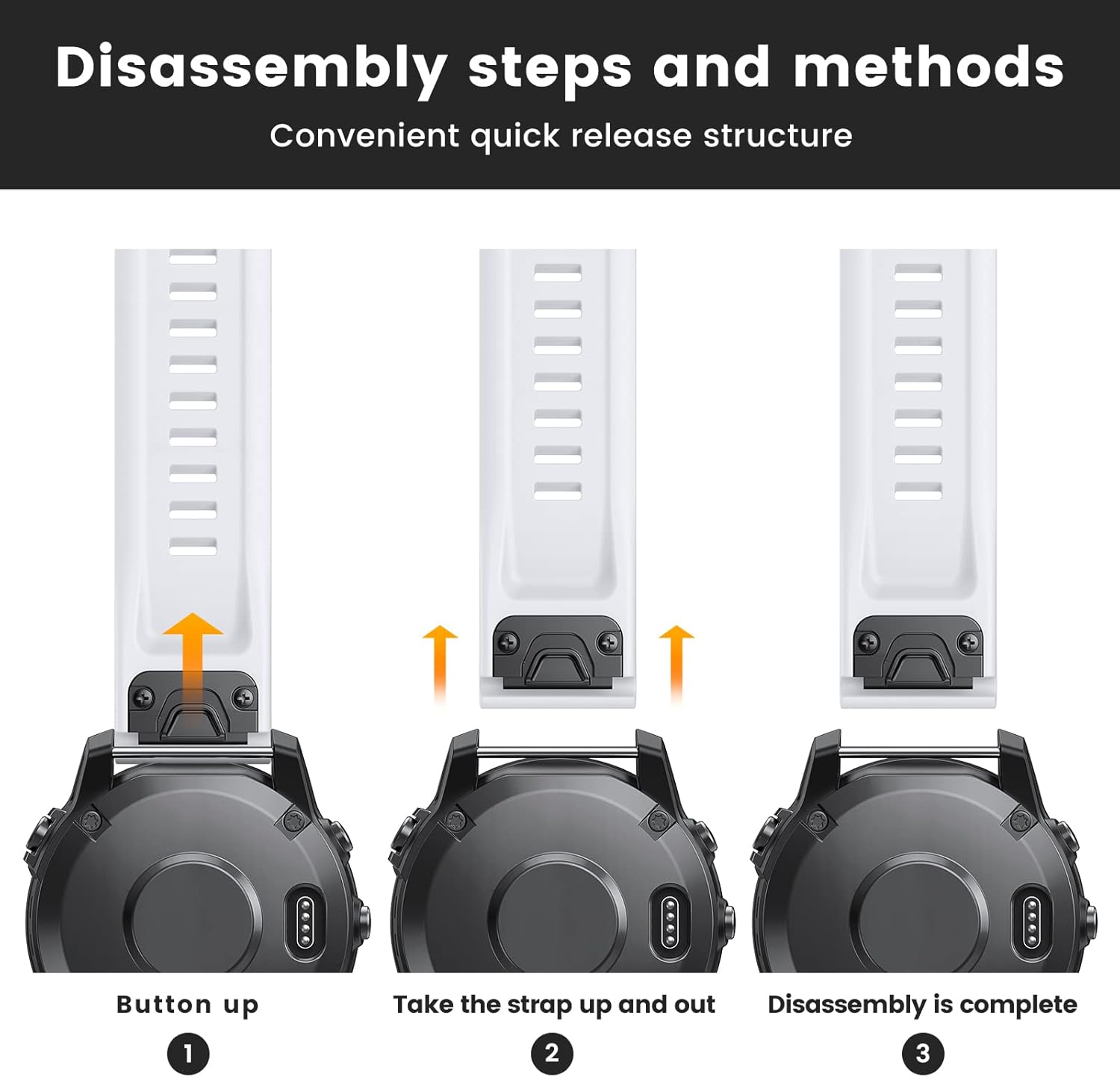 Disassembly steps and methods

Convenient quick release structure

Button up

1

Take the strap up and out

2

Disassembly is complete

3