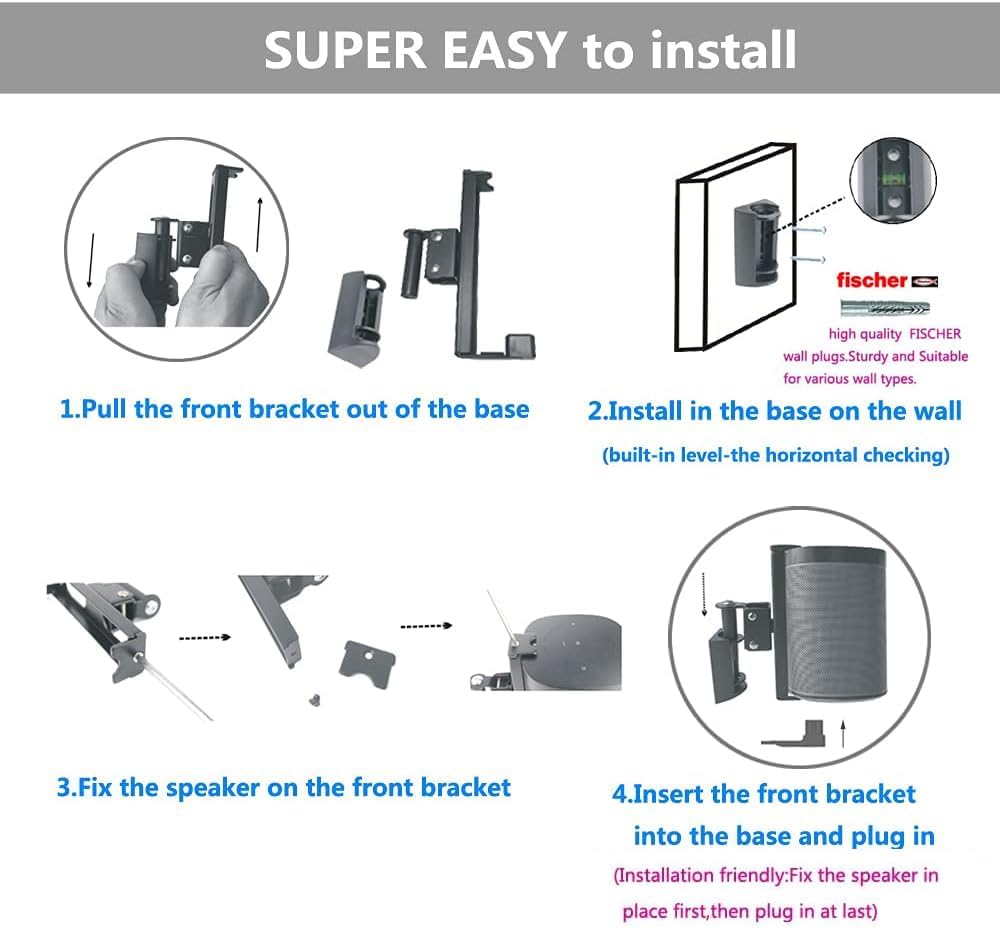 SUPER EASY to install

1.Pull the front bracket out of the base

fischer

high quality FISCHER wall plugs.Sturdy and Suitable for various wall types.

2.Install in the base on the wall

(built-in level-the horizontal checking)

3.Fix the speaker on the front bracket

4.Insert the front bracket into the base and plug in

(Installation friendly:Fix the speaker in place first,then plug in at last)